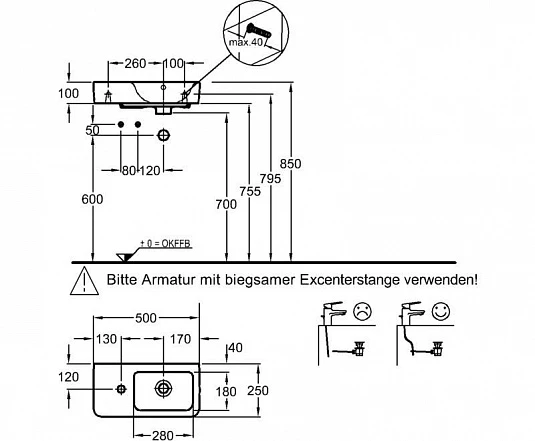 max.40

260

100

100

50

80

120

600

700

755

795

850

± 0 = OKFFB

Bitte Armatur mit biegsamer Excenterstange verwenden!

500

130

170

40

120

180

250

280