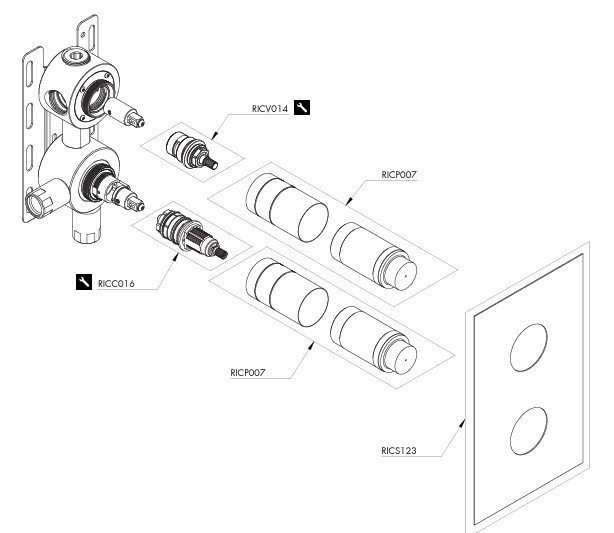 RICV014

RICP007

RICC016

RICP007

RICS123