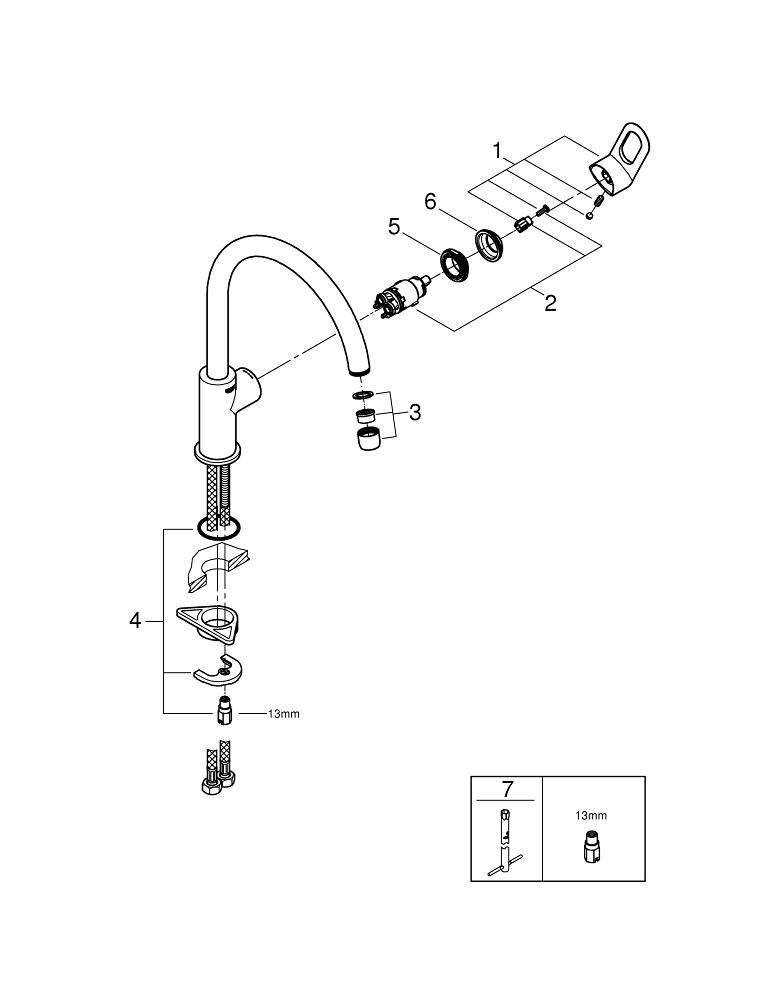 1
6
5
2
3
4
13mm
7
13mm