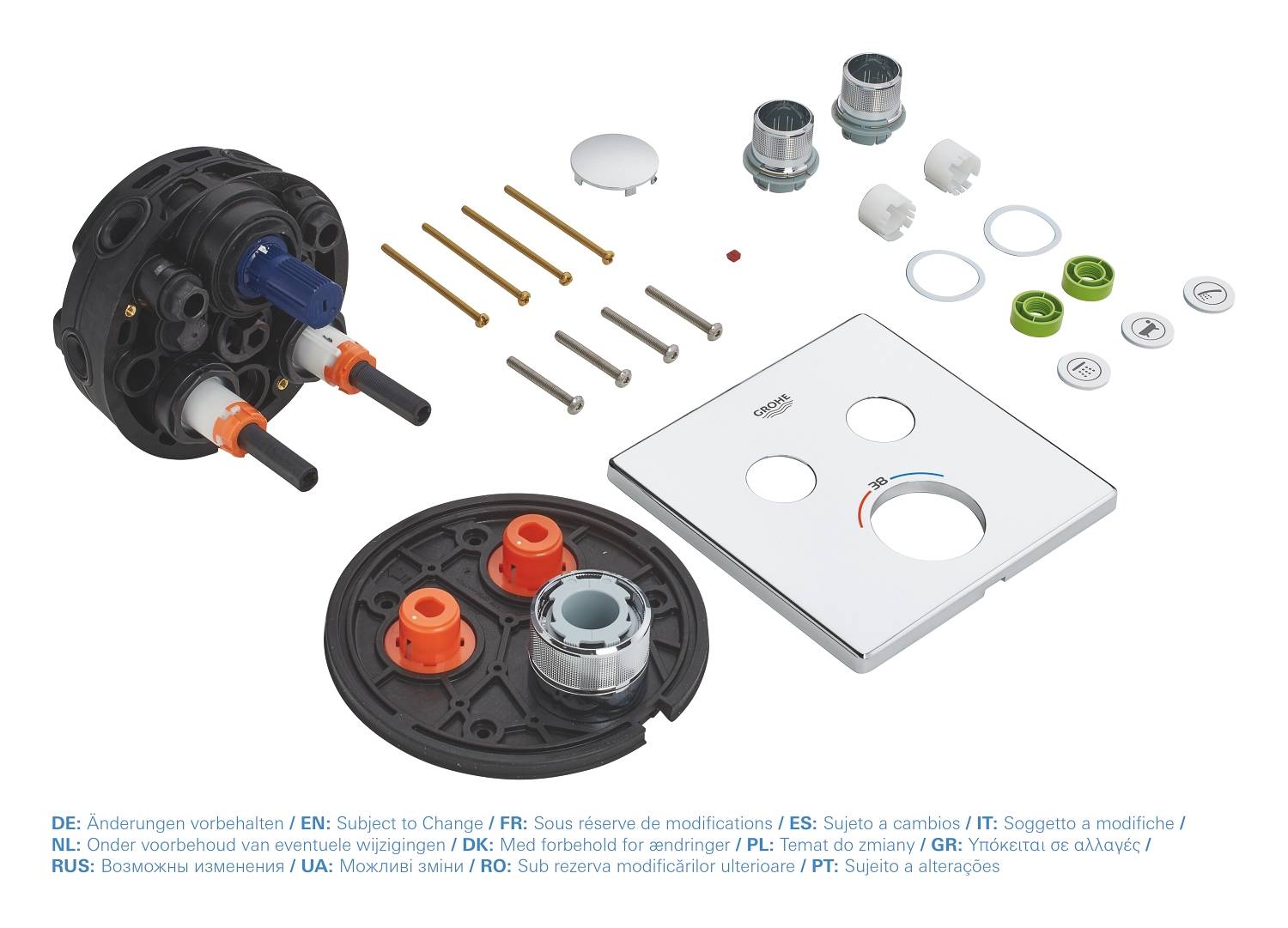 GROHE

38

DE: Änderungen vorbehalten / EN: Subject to Change / FR: Sous réserve de modifications / ES: Sujeto a cambios / IT: Soggetto a modifiche / NL: Onder voorbehoud van eventuele wijzigingen / DK: Med forbehold for ændringer / PL: Temat do zmiany / GR: Υπόκειται σε αλλαγές / RUS: Возможны изменения / UA: Можливі зміни / RO: Sub rezerva modificărilor ulterioare / PT: Sujeito a alterações