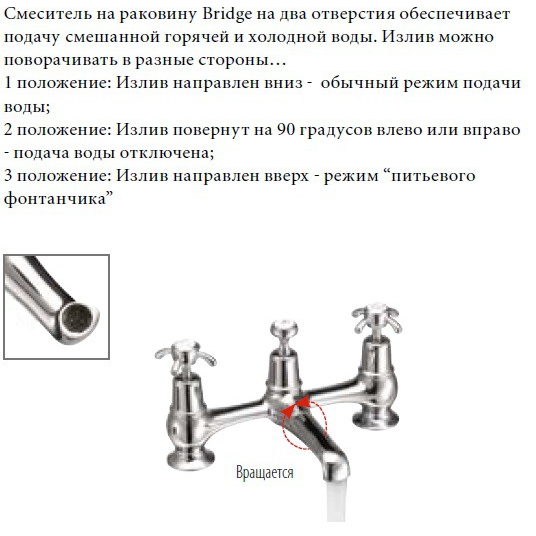 Смеситель на раковину Bridge на два отверстия обеспечивает подачу смешанной горячей и холодной воды. Излив можно поворачивать в разные стороны…
1 положение: Излив направлен вниз - обычный режим подачи воды;
2 положение: Излив повернут на 90 градусов влево или вправо - подача воды отключена;
3 положение: Излив направлен вверх - режим “питьевого фонтанчика”

Вращается