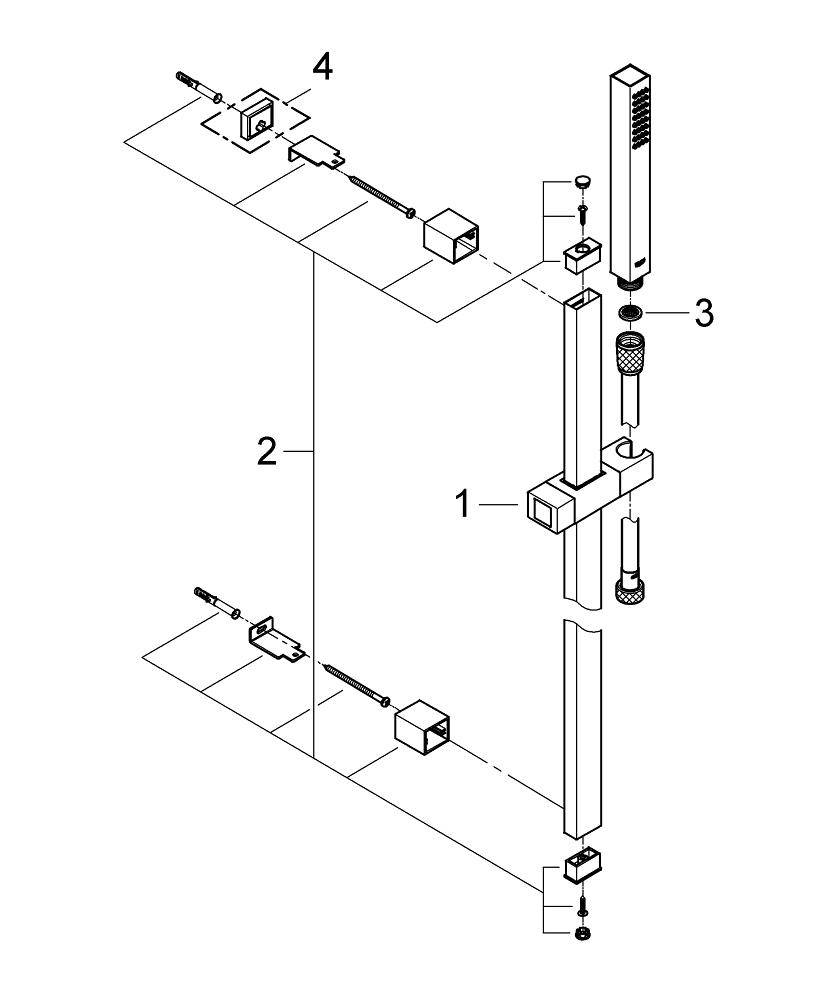 4
3
2
1