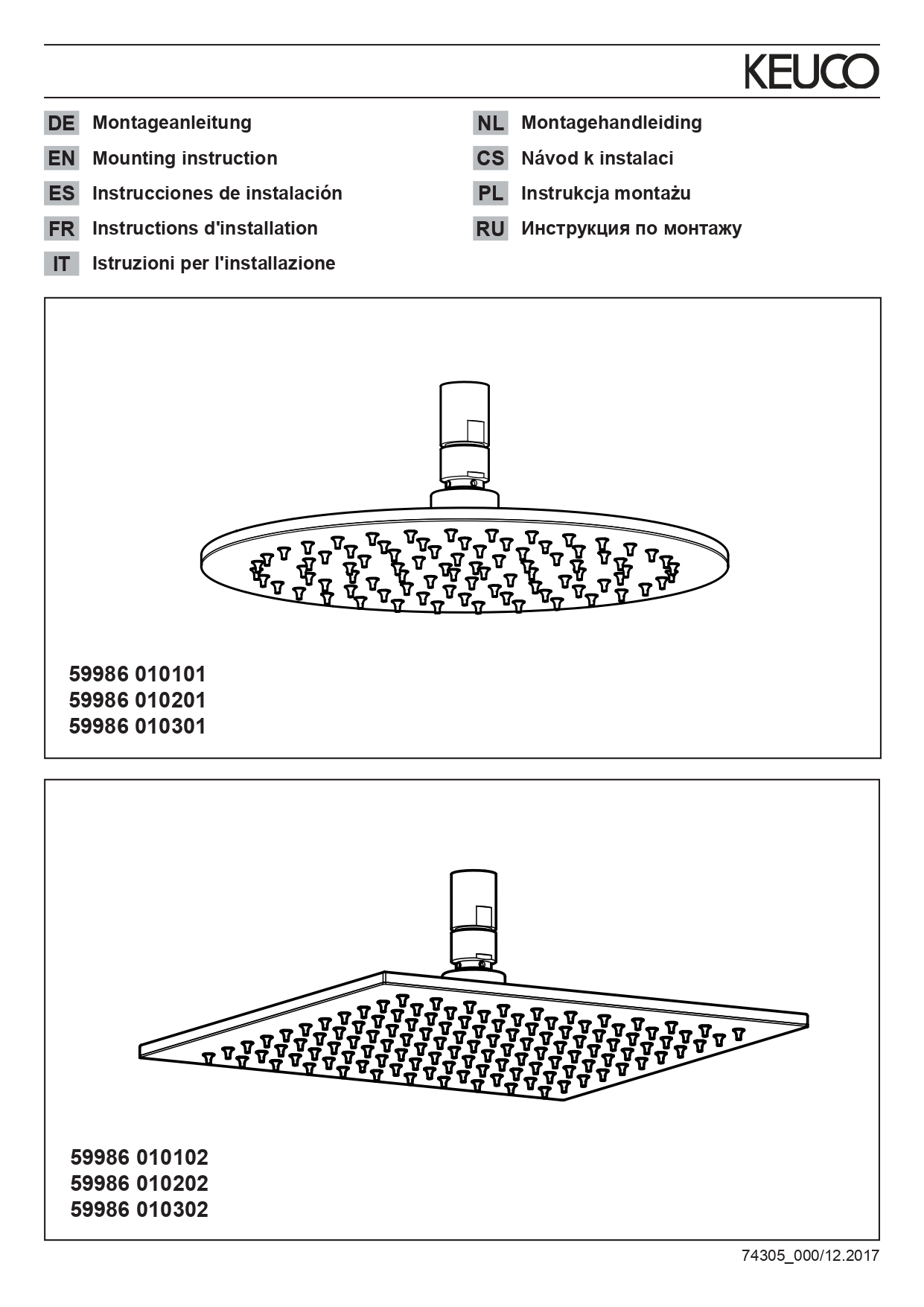 KEUCO

DE Montageanleitung
EN Mounting instruction
ES Instrucciones de instalación
FR Instructions d'installation
IT Istruzioni per l'installazione

NL Montagehandleiding
CS Návod k instalaci
PL Instrukcja montażu
RU Инструкция по монтажу

59986 010101
59986 010201
59986 010301

59986 010102
59986 010202
59986 010302

74305_000/12.2017