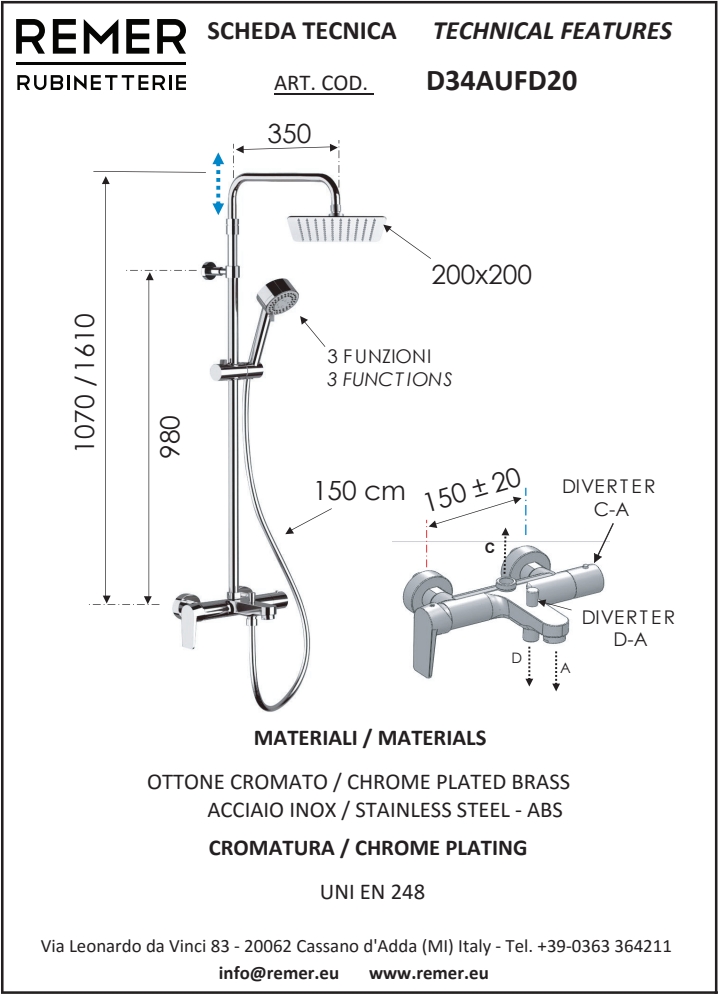 REMER
RUBINETTERIE

SCHEDA TECNICA TECHNICAL FEATURES

ART. COD. D34AUFD20

350

200x200

3 FUNZIONI
3 FUNCTIONS

1070 / 1610

980

150 cm

150 ± 20

DIVERTER
C-A

C

DIVERTER
D-A

D

A

MATERIALI / MATERIALS

OTTONE CROMATO / CHROME PLATED BRASS
ACCIAIO INOX / STAINLESS STEEL - ABS

CROMATURA / CHROME PLATING

UNI EN 248

Via Leonardo da Vinci 83 - 20062 Cassano d'Adda (MI) Italy - Tel. +39-0363 364211
info@remer.eu www.remer.eu