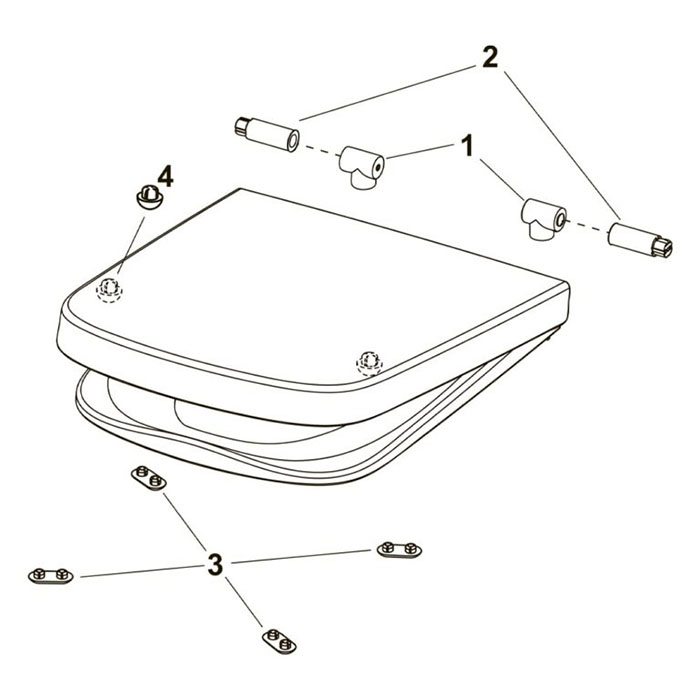 2
1
4
3