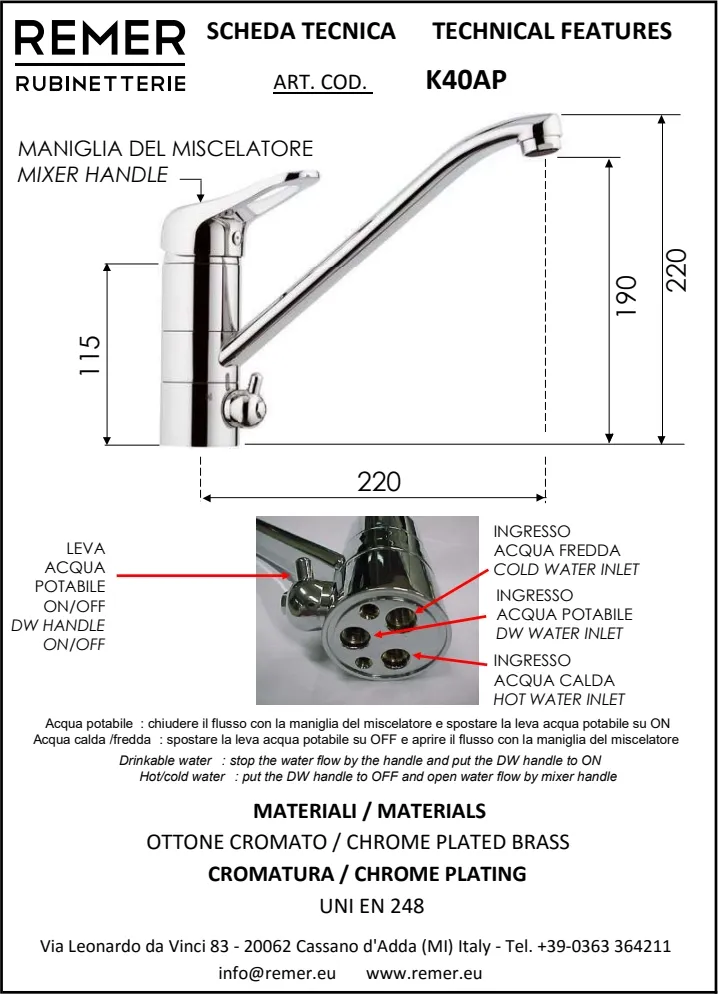 REMER
RUBINETTERIE

SCHEDA TECNICA TECHNICAL FEATURES

ART. COD. K40AP

MANIGLIA DEL MISCELATORE
MIXER HANDLE

115

190

220

220

LEVA
ACQUA
POTABILE
ON/OFF
DW HANDLE
ON/OFF

INGRESSO
ACQUA FREDDA
COLD WATER INLET

INGRESSO
ACQUA POTABILE
DW WATER INLET

INGRESSO
ACQUA CALDA
HOT WATER INLET

Acqua potabile : chiudere il flusso con la maniglia del miscelatore e spostare la leva acqua potabile su ON
Acqua calda /fredda : spostare la leva acqua potabile su OFF e aprire il flusso con la maniglia del miscelatore

Drinkable water : stop the water flow by the handle and put the DW handle to ON
Hot/cold water : put the DW handle to OFF and open water flow by mixer handle

MATERIALI / MATERIALS
OTTONE CROMATO / CHROME PLATED BRASS
CROMATURA / CHROME PLATING
UNI EN 248

Via Leonardo da Vinci 83 - 20062 Cassano d'Adda (MI) Italy - Tel. +39-0363 364211
info@remer.eu www.remer.eu