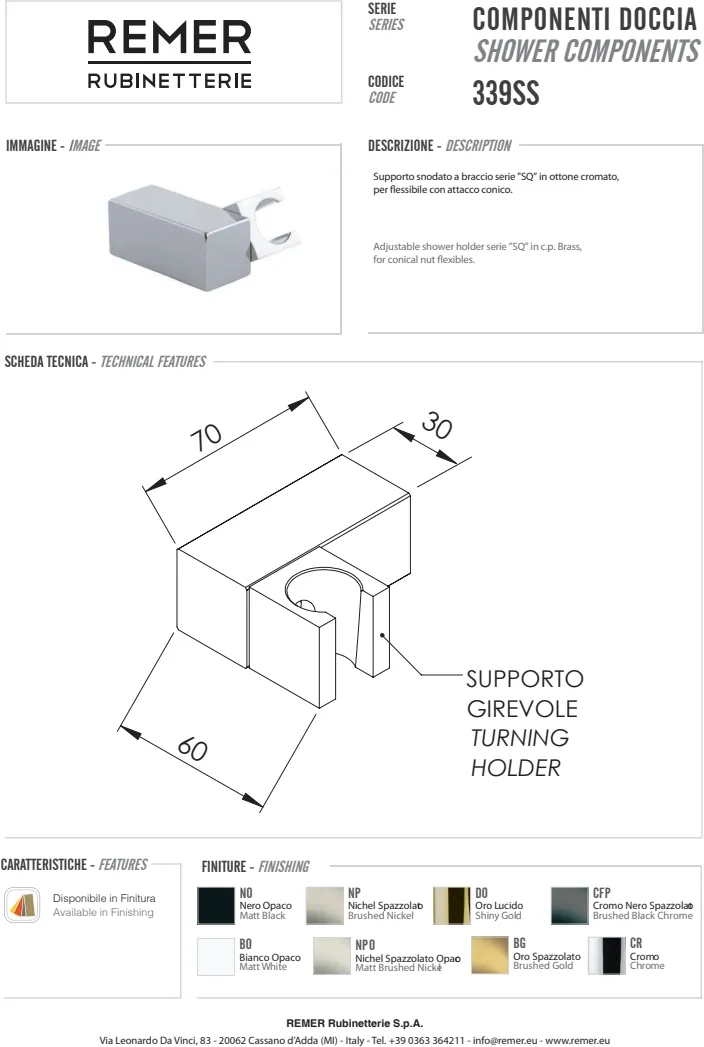 REMER
RUBINETTERIE

SERIE
SERIES

COMPONENTI DOCCIA
SHOWER COMPONENTS

CODICE
CODE

339SS

IMMAGINE - IMAGE

DESCRIZIONE - DESCRIPTION

Supporto snodato a braccio serie "SQ" in ottone cromato, per flessibile con attacco conico.

Adjustable shower holder serie "SQ" in c.p. Brass, for conical nut flexibles.

SCHEDA TECNICA - TECHNICAL FEATURES

70

30

60

SUPPORTO
GIREVOLE
TURNING
HOLDER

CARATTERISTICHE - FEATURES

Disponibile in Finitura
Available in Finishing

FINITURE - FINISHING

NO
Nero Opaco
Matt Black

NP
Nichel Spazzolato
Brushed Nickel

DO
Oro Lucido
Shiny Gold

CFP
Cromo Nero Spazzolato
Brushed Black Chrome

BO
Bianco Opaco
Matt White

NPO
Nichel Spazzolato Opaco
Matt Brushed Nickel

BG
Oro Spazzolato
Brushed Gold

CR
Cromo
Chrome

REMER Rubinetterie S.p.A.
Via Leonardo Da Vinci, 83 - 20062 Cassano d'Adda (MI) - Italy - Tel. +39 0363 364211 - info@remer.eu - www.remer.eu