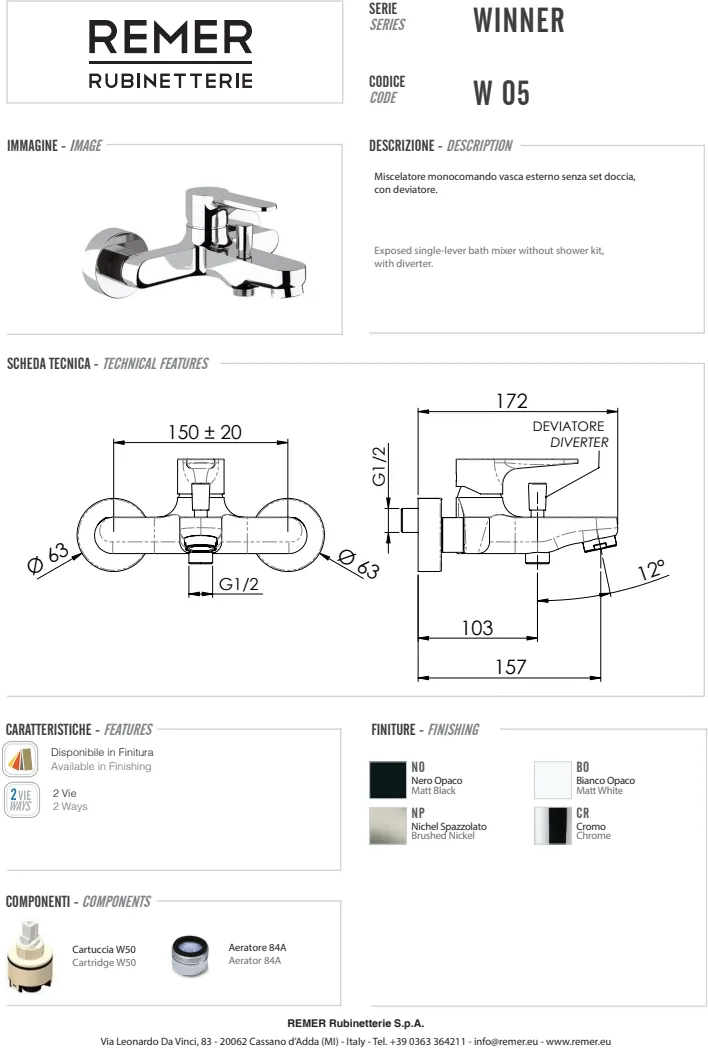 REMER
RUBINETTERIE

SERIE
SERIES
WINNER

CODICE
CODE
W 05

IMMAGINE - IMAGE

DESCRIZIONE - DESCRIPTION

Miscelatore monocomando vasca esterno senza set doccia, con deviatore.

Exposed single-lever bath mixer without shower kit, with diverter.

SCHEDA TECNICA - TECHNICAL FEATURES

150 ± 20
Ø 63
Ø 63
G1/2
172
DEVIATORE
DIVERTER
G1/2
12°
103
157

CARATTERISTICHE - FEATURES

Disponibile in Finitura
Available in Finishing

2 VIE WAYS
2 Vie
2 Ways

FINITURE - FINISHING

NO
Nero Opaco
Matt Black

BO
Bianco Opaco
Matt White

NP
Nichel Spazzolato
Brushed Nickel

CR
Cromo
Chrome

COMPONENTI - COMPONENTS

Cartuccia W50
Cartridge W50

Aeratore 84A
Aerator 84A

REMER Rubinetterie S.p.A.
Via Leonardo Da Vinci, 83 - 20062 Cassano d'Adda (MI) - Italy - Tel. +39 0363 364211 - info@remer.eu - www.remer.eu