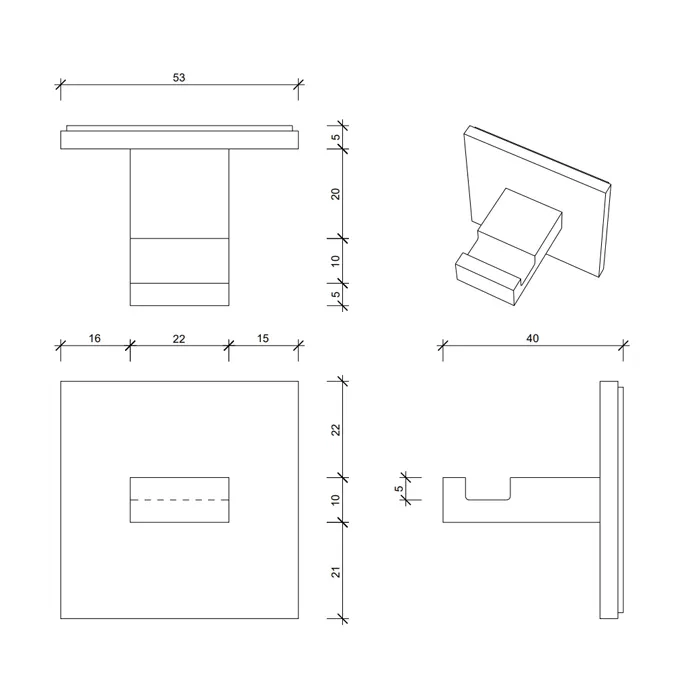 53

5
20
10
5

16 22 15

40

22
10
21

5