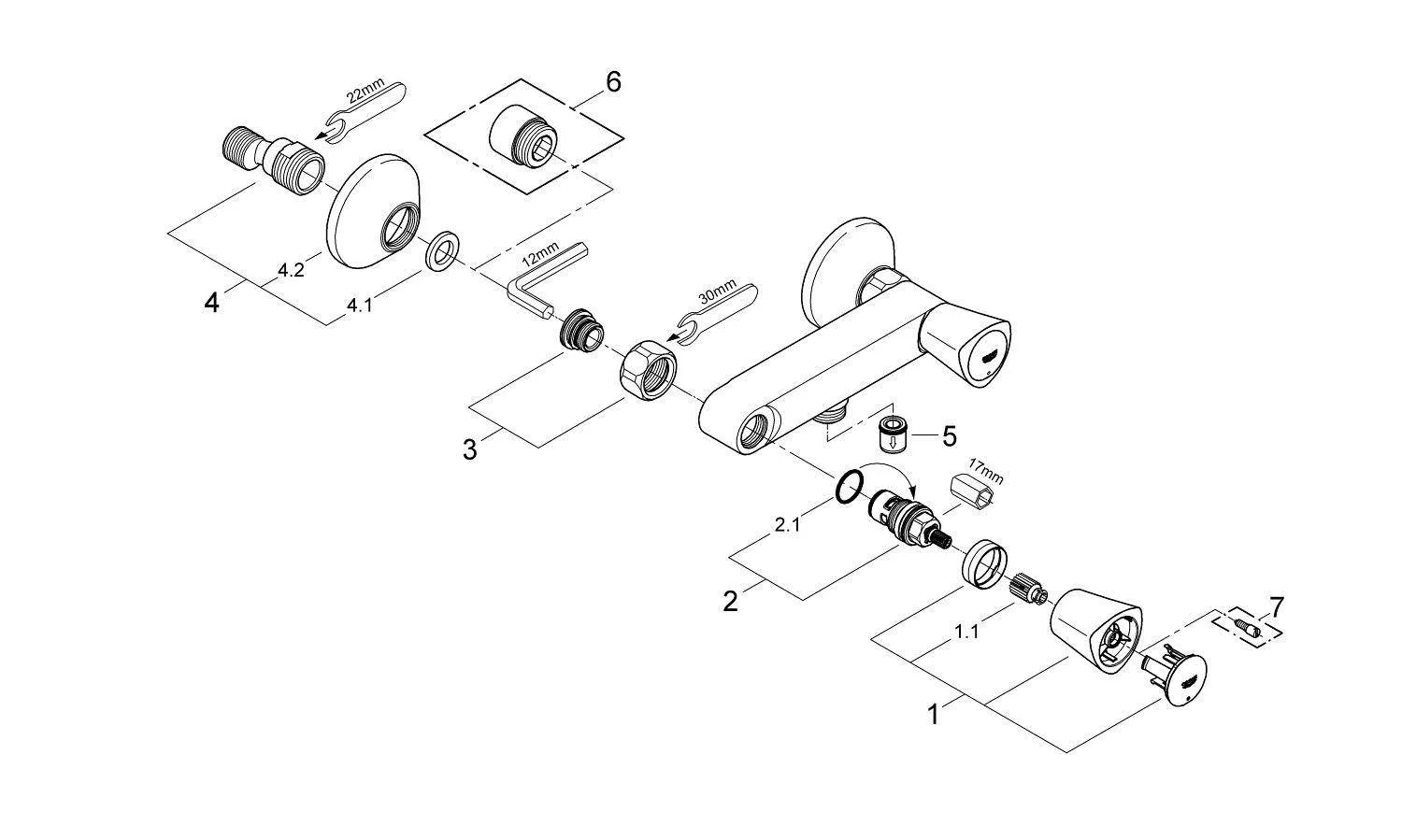 22mm

6

4.2

4

4.1

12mm

30mm

3

5

17mm

2.1

2

1.1

7

1