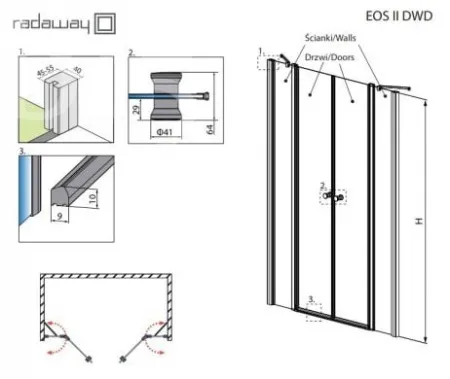 radaway

EOS II DWD

1.

45-55

40

2.

29

Φ41

64

3.

10

9

Ścianki/Walls

Drzwi/Doors

1.

2.

3.

H