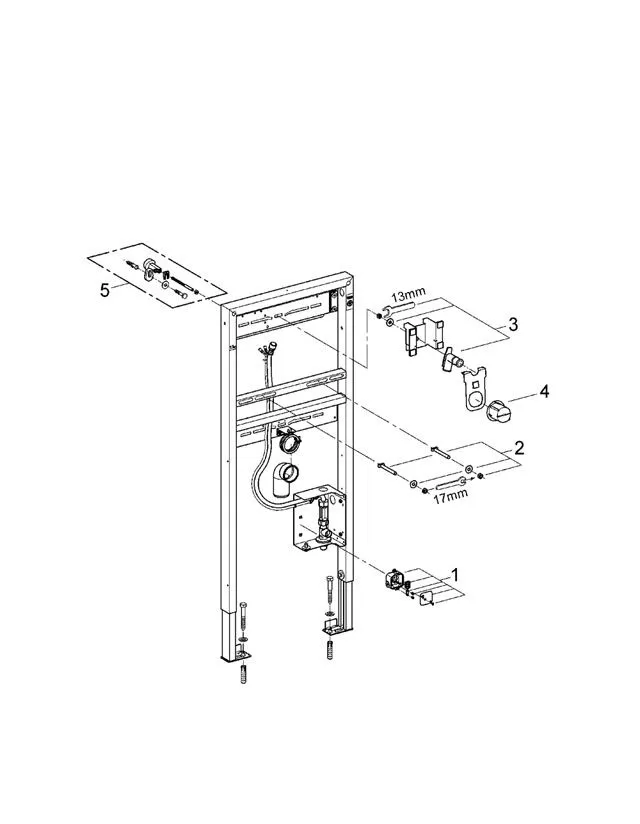 5

13mm

3

4

2

17mm

1