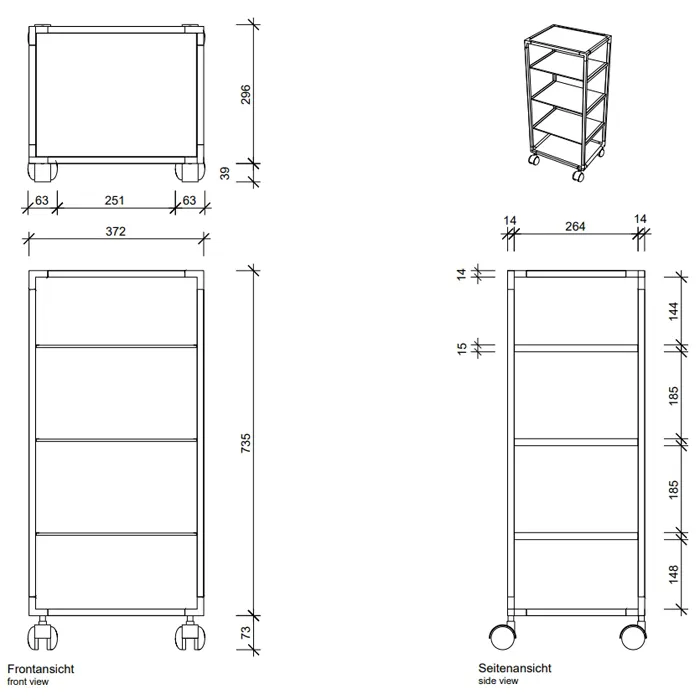 296
39
63
251
63
372
735
73
Frontansicht
front view
14
264
14
14
15
144
185
185
148
Seitenansicht
side view