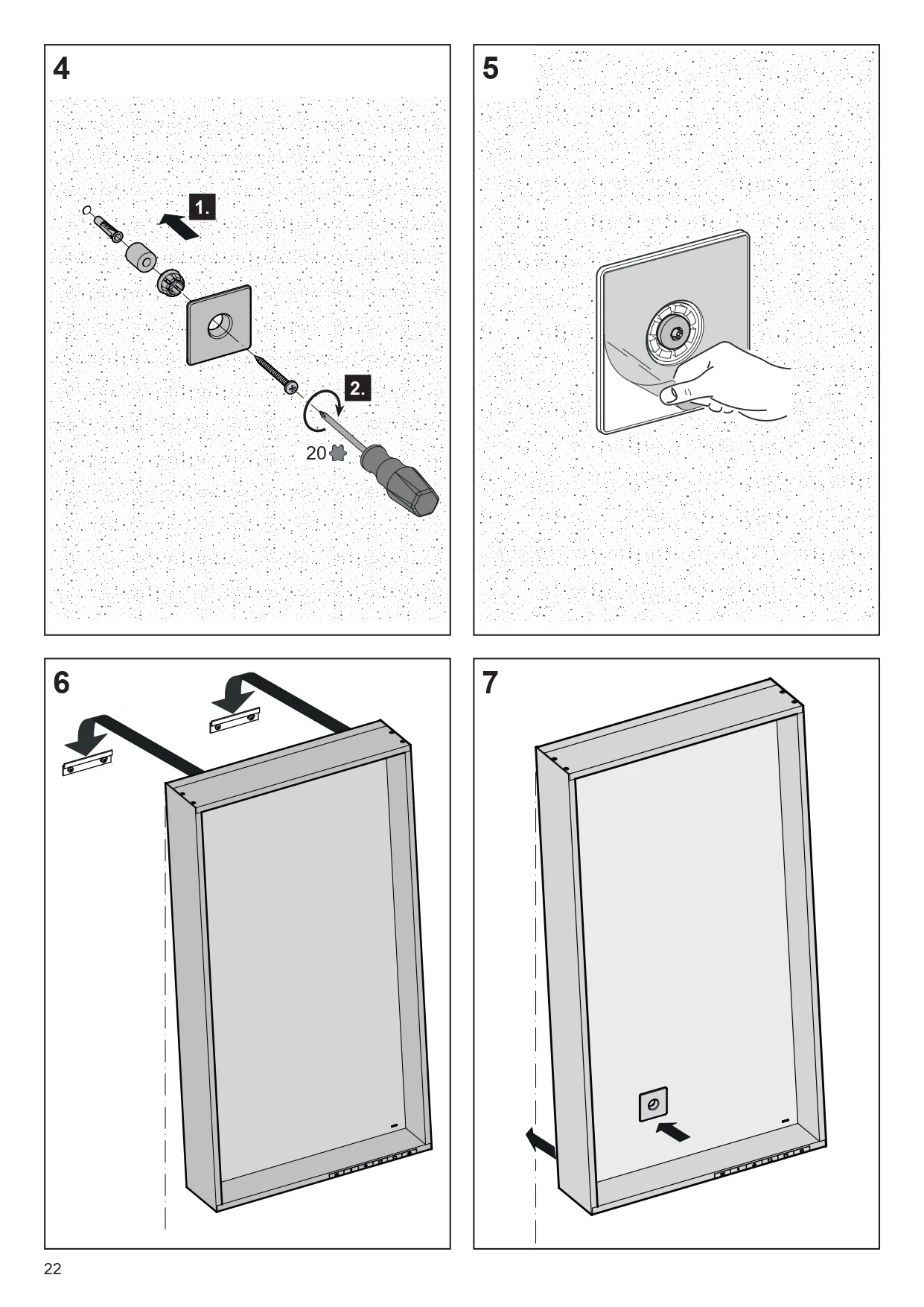 4

1.

2.

20

5

6

7

22