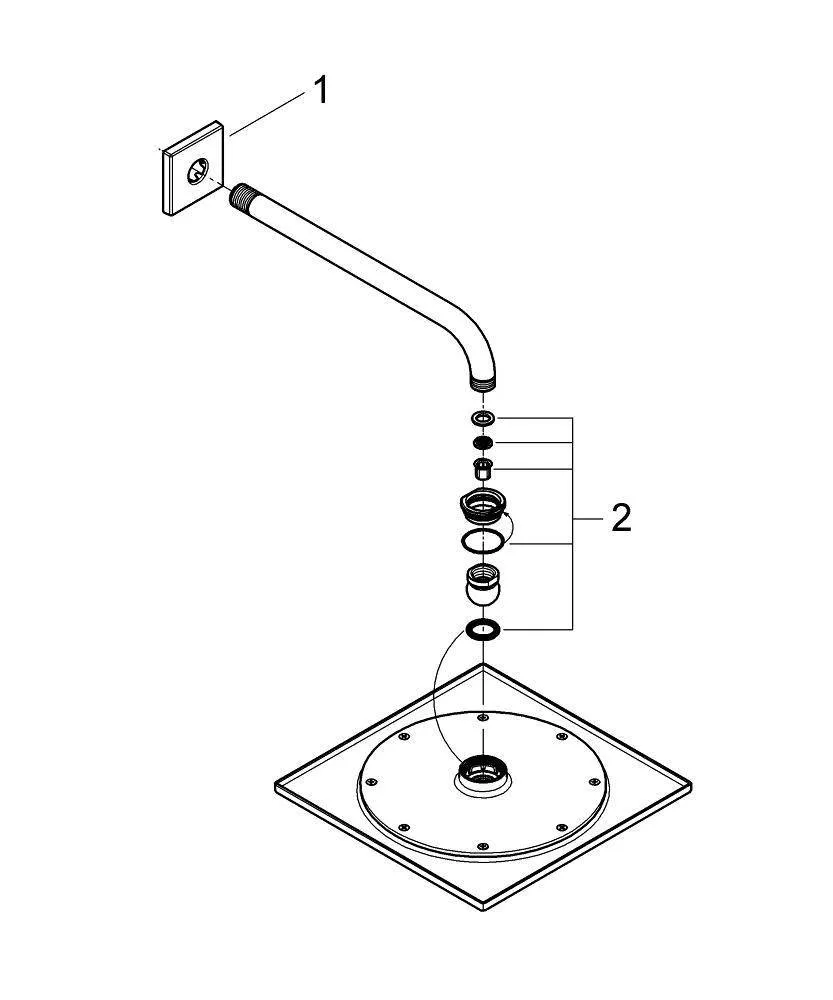 1

2