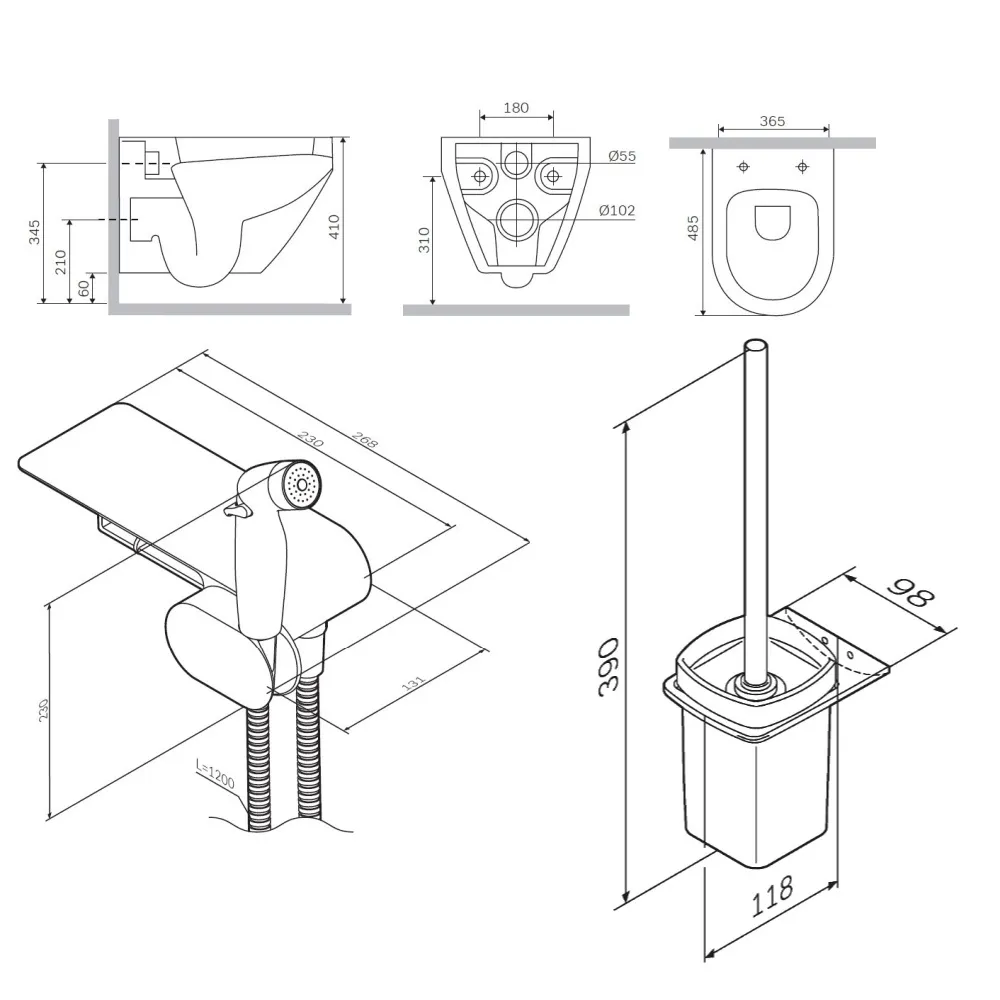 345
210
60
410
180
Ø55
Ø102
310
365
485
230
268
131
230
L=1200
390
98
118