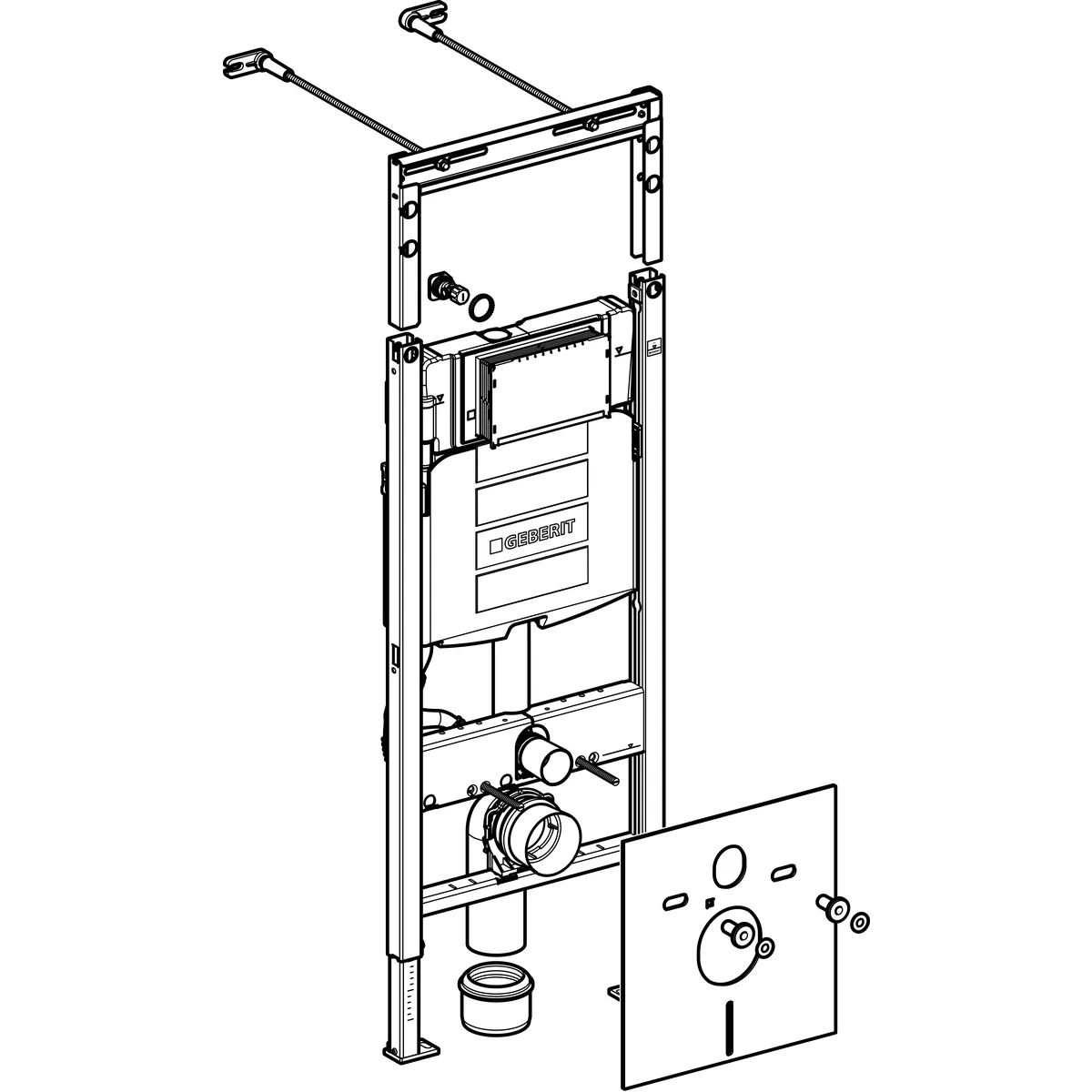 GEBERIT