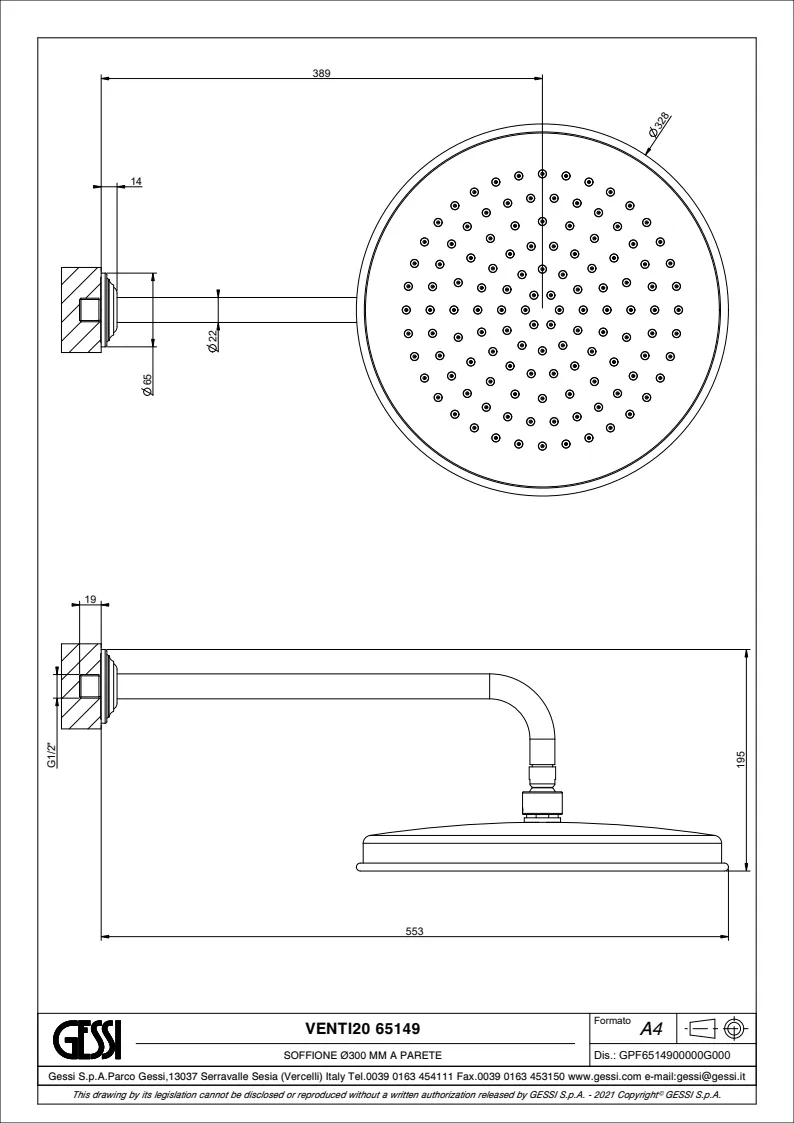 389

Ø 328

14

Ø 22

Ø 65

19

G1/2"

195

553

GESSI

VENTI20 65149

SOFFIONE Ø300 MM A PARETE

Formato A4

Dis.: GPF6514900000G000

Gessi S.p.A.Parco Gessi,13037 Serravalle Sesia (Vercelli) Italy Tel.0039 0163 454111 Fax.0039 0163 453150 www.gessi.com e-mail:gessi@gessi.it

This drawing by its legislation cannot be disclosed or reproduced without a written authorization released by GESSI S.p.A. - 2021 Copyright© GESSI S.p.A.