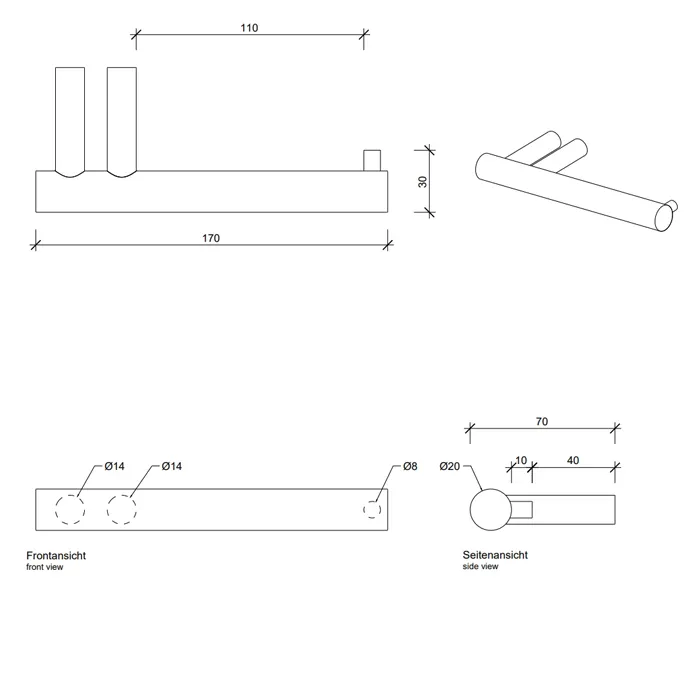 110

30

170

70

Ø14

Ø14

Ø8

Ø20

10

40

Frontansicht
front view

Seitenansicht
side view