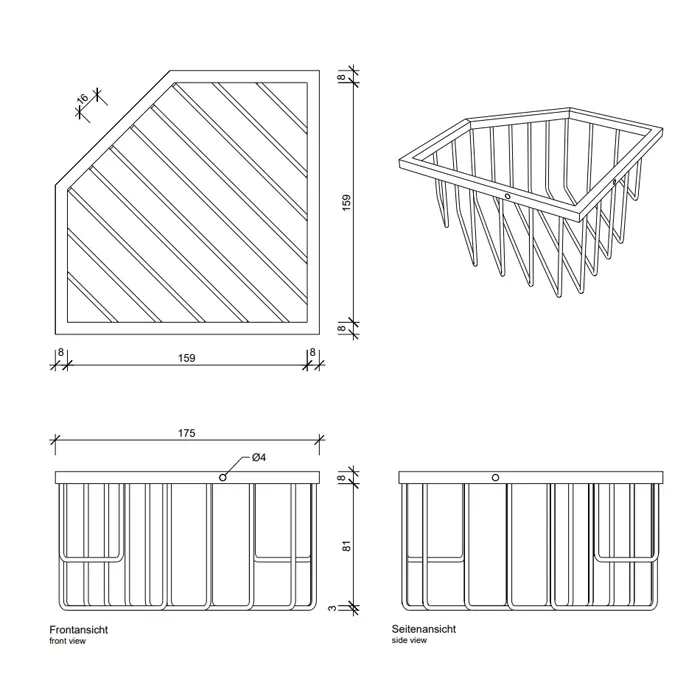 16

8

159

8

8

159

8

175

Ø4

8

81

3

Frontansicht
front view

Seitenansicht
side view