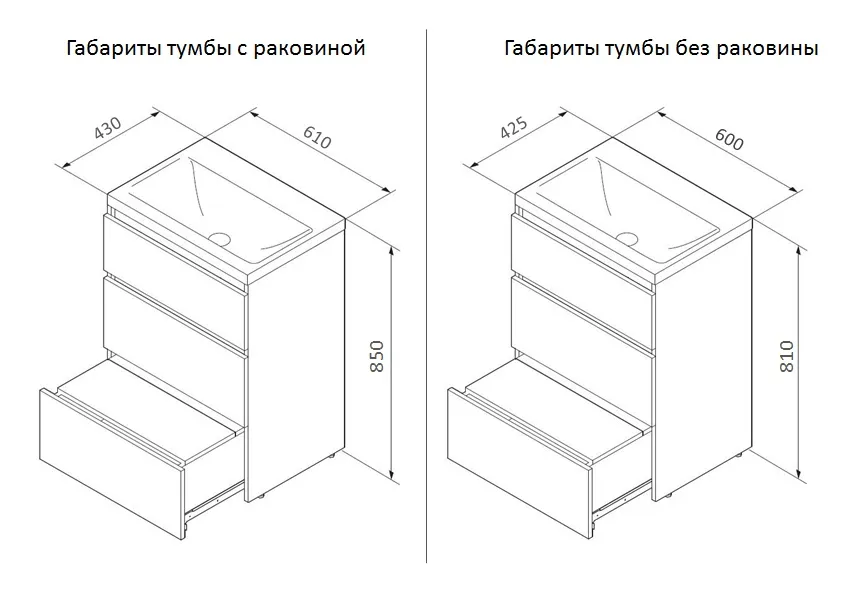 Габариты тумбы с раковиной

430

610

850

Габариты тумбы без раковины

425

600

810