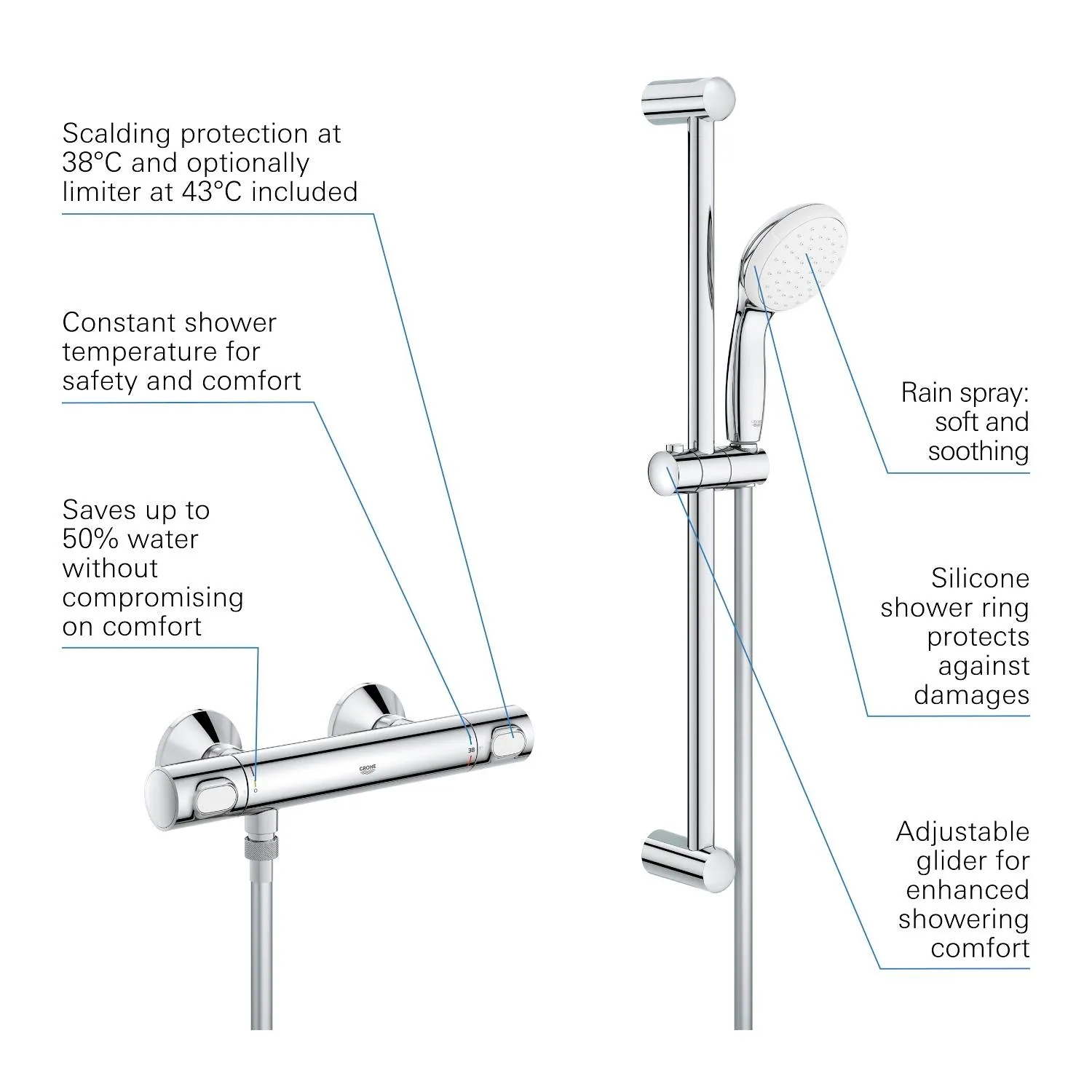 Scalding protection at 38°C and optionally limiter at 43°C included

Constant shower temperature for safety and comfort

Saves up to 50% water without compromising on comfort

GROHE

38

Rain spray: soft and soothing

Silicone shower ring protects against damages

Adjustable glider for enhanced showering comfort