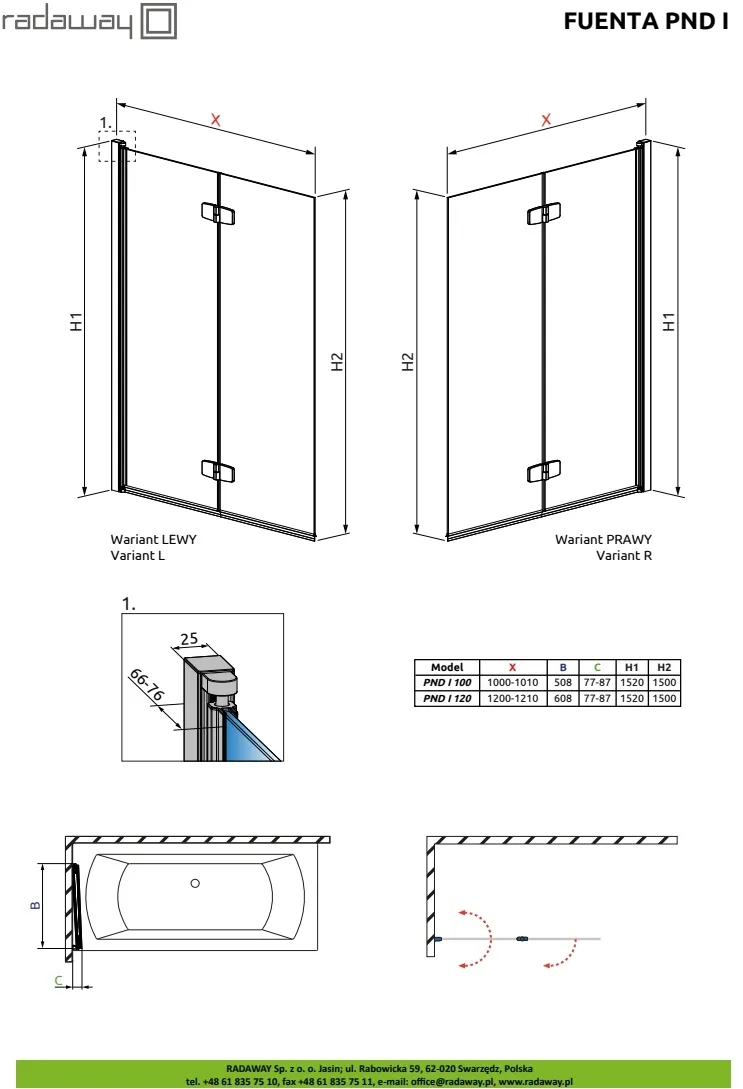 radaway

FUENTA PND I

1.

X

H1

H2

Wariant LEWY
Variant L

X

H2

H1

Wariant PRAWY
Variant R

1.

25

66-76

| Model | X | B | C | H1 | H2 |
|---|---|---|---|---|---|
| PND I 100 | 1000-1010 | 508 | 77-87 | 1520 | 1500 |
| PND I 120 | 1200-1210 | 608 | 77-87 | 1520 | 1500 |

B

C

RADAWAY Sp. z o. o. Jasin; ul. Rabowicka 59, 62-020 Swarzędz, Polska
tel. +48 61 835 75 10, fax +48 61 835 75 11, e-mail: office@radaway.pl, www.radaway.pl