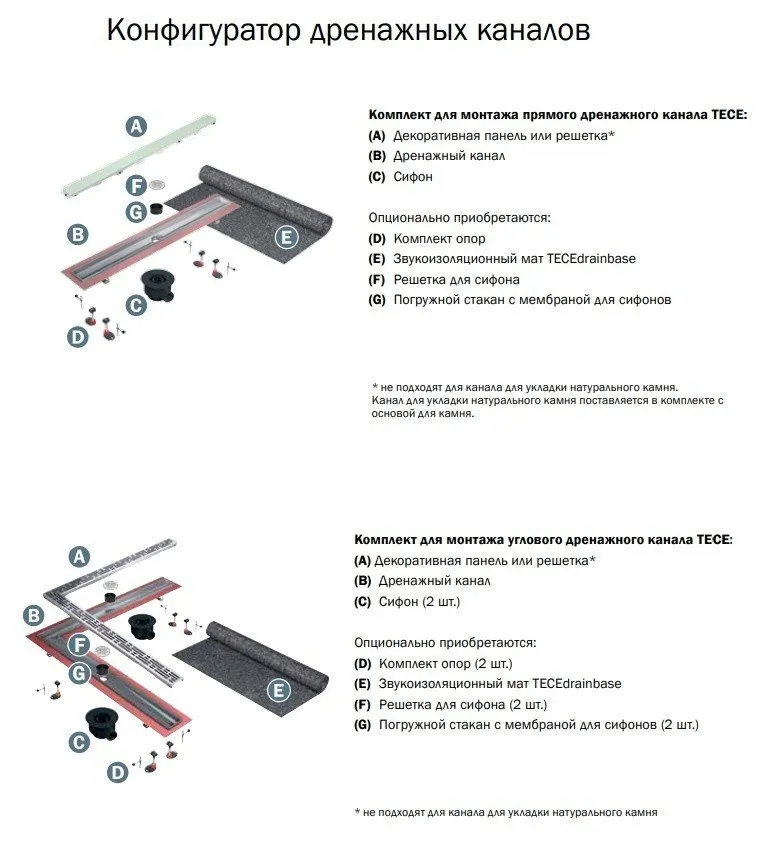 Конфигуратор дренажных каналов

A
F
G
B
E
C
D

Комплект для монтажа прямого дренажного канала TECE:
(A) Декоративная панель или решетка*
(B) Дренажный канал
(C) Сифон

Опционально приобретаются:
(D) Комплект опор
(E) Звукоизоляционный мат TECEdrainbase
(F) Решетка для сифона
(G) Погружной стакан с мембраной для сифонов

* не подходят для канала для укладки натурального камня.
Канал для укладки натурального камня поставляется в комплекте с основой для камня.

A
B
F
G
E
C
D

Комплект для монтажа углового дренажного канала TECE:
(A) Декоративная панель или решетка*
(B) Дренажный канал
(C) Сифон (2 шт.)

Опционально приобретаются:
(D) Комплект опор (2 шт.)
(E) Звукоизоляционный мат TECEdrainbase
(F) Решетка для сифона (2 шт.)
(G) Погружной стакан с мембраной для сифонов (2 шт.)

* не подходят для канала для укладки натурального камня