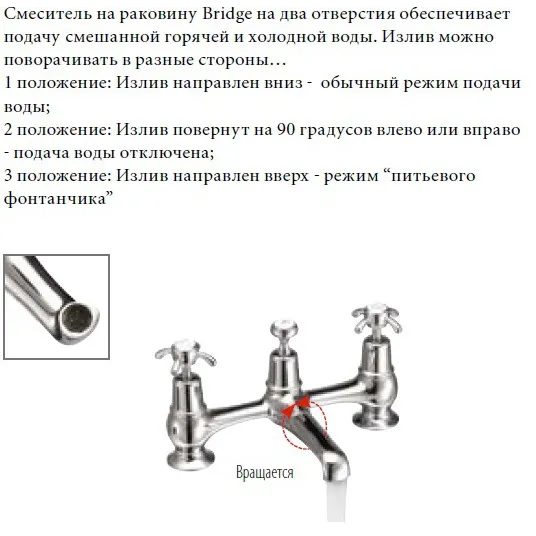 Смеситель на раковину Bridge на два отверстия обеспечивает подачу смешанной горячей и холодной воды. Излив можно поворачивать в разные стороны…
1 положение: Излив направлен вниз - обычный режим подачи воды;
2 положение: Излив повернут на 90 градусов влево или вправо - подача воды отключена;
3 положение: Излив направлен вверх - режим “питьевого фонтанчика”

Вращается