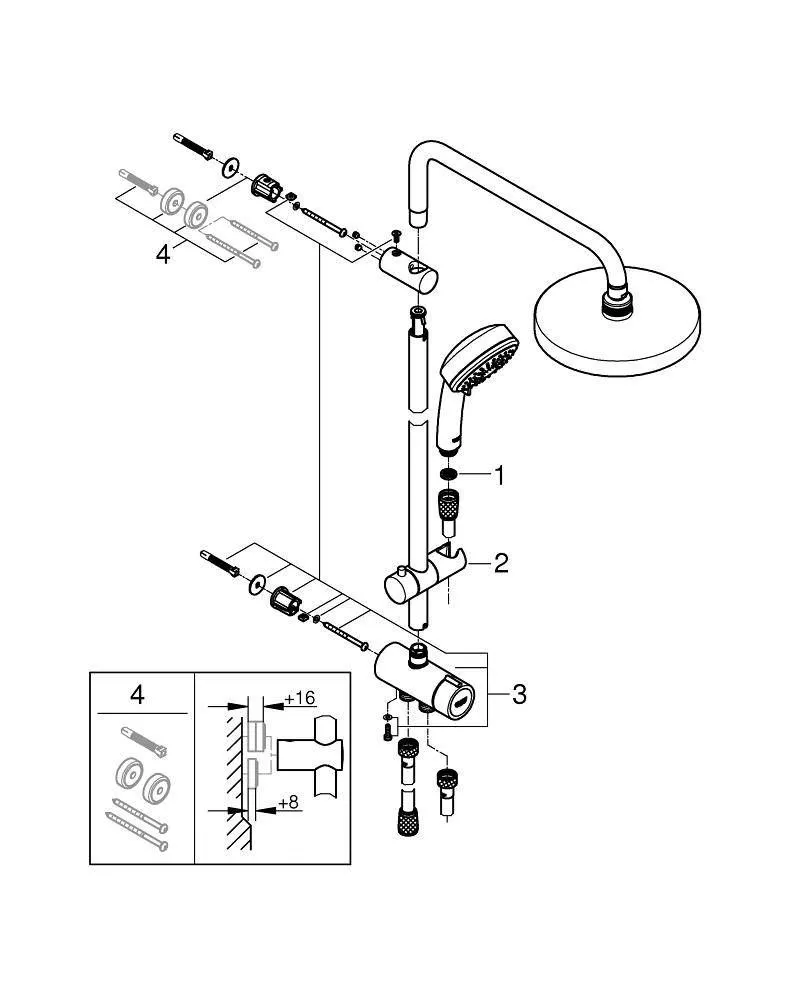 4
1
2
3
4
+16
+8