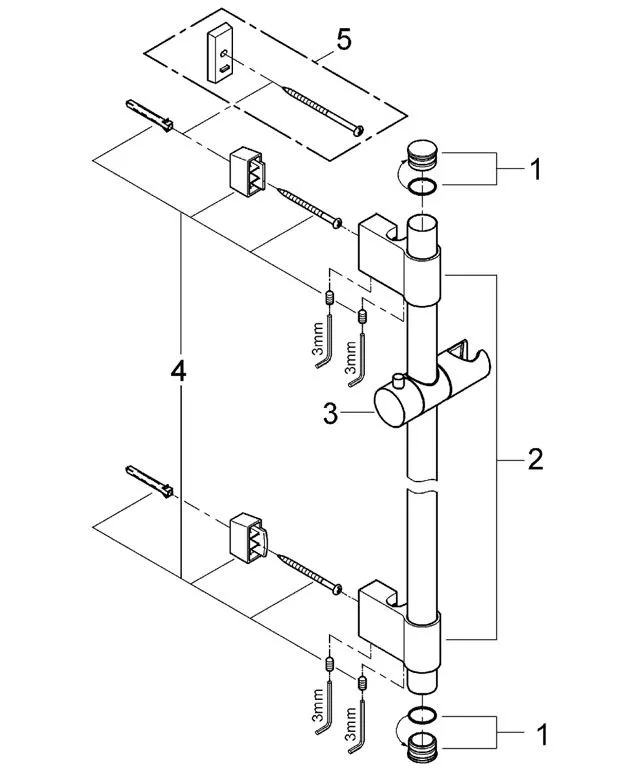 5
1
3mm
3mm
4
3
2
3mm
3mm
1