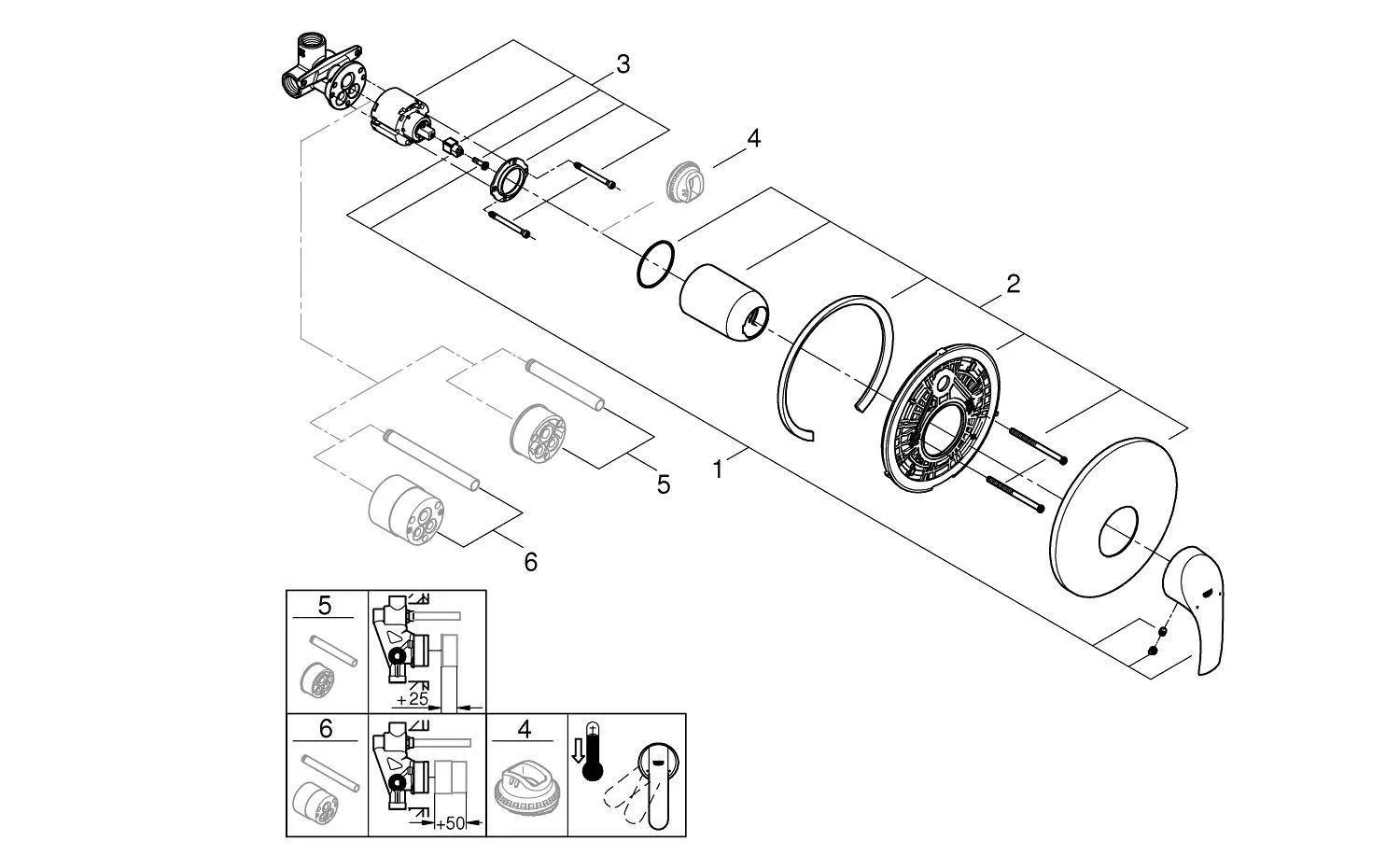 3

4

2

1

5

6

5

+25

6

+50

4