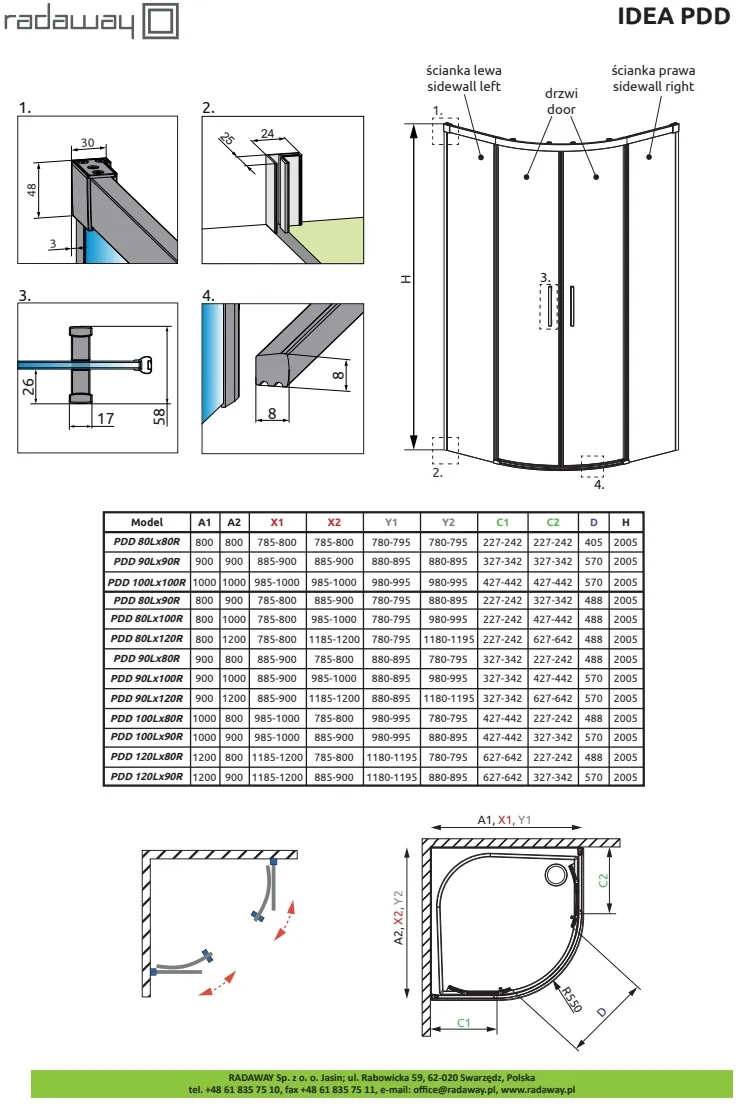 radaway

IDEA PDD

1.
30
48
3

2.
25
24

3.
26
17
58

4.
8
8

ścianka lewa
sidewall left

drzwi
door

ścianka prawa
sidewall right

1.
H
3.
2.
4.

| Model | A1 | A2 | X1 | X2 | Y1 | Y2 | C1 | C2 | D | H |
|---|---|---|---|---|---|---|---|---|---|---|
| PDD 80Lx80R | 800 | 800 | 785-800 | 785-800 | 780-795 | 780-795 | 227-242 | 227-242 | 405 | 2005 |
| PDD 90Lx90R | 900 | 900 | 885-900 | 885-900 | 880-895 | 880-895 | 327-342 | 327-342 | 570 | 2005 |
| PDD 100Lx100R | 1000 | 1000 | 985-1000 | 985-1000 | 980-995 | 980-995 | 427-442 | 427-442 | 570 | 2005 |
| PDD 80Lx90R | 800 | 900 | 785-800 | 885-900 | 780-795 | 880-895 | 227-242 | 327-342 | 488 | 2005 |
| PDD 80Lx100R | 800 | 1000 | 785-800 | 985-1000 | 780-795 | 980-995 | 227-242 | 427-442 | 488 | 2005 |
| PDD 80Lx120R | 800 | 1200 | 785-800 | 1185-1200 | 780-795 | 1180-1195 | 227-242 | 627-642 | 488 | 2005 |
| PDD 90Lx80R | 900 | 800 | 885-900 | 785-800 | 880-895 | 780-795 | 327-342 | 227-242 | 488 | 2005 |
| PDD 90Lx100R | 900 | 1000 | 885-900 | 985-1000 | 880-895 | 980-995 | 327-342 | 427-442 | 570 | 2005 |
| PDD 90Lx120R | 900 | 1200 | 885-900 | 1185-1200 | 880-895 | 1180-1195 | 327-342 | 627-642 | 570 | 2005 |
| PDD 100Lx80R | 1000 | 800 | 985-1000 | 785-800 | 980-995 | 780-795 | 427-442 | 227-242 | 488 | 2005 |
| PDD 100Lx90R | 1000 | 900 | 985-1000 | 885-900 | 980-995 | 880-895 | 427-442 | 327-342 | 570 | 2005 |
| PDD 120Lx80R | 1200 | 800 | 1185-1200 | 785-800 | 1180-1195 | 780-795 | 627-642 | 227-242 | 488 | 2005 |
| PDD 120Lx90R | 1200 | 900 | 1185-1200 | 885-900 | 1180-1195 | 880-895 | 627-642 | 327-342 | 570 | 2005 |

A1, X1, Y1
A2, X2, Y2
C2
C1
R550
D

RADAWAY Sp. z o. o. Jasin; ul. Rabowicka 59, 62-020 Swarzędz, Polska
tel. +48 61 835 75 10, fax +48 61 835 75 11, e-mail: office@radaway.pl, www.radaway.pl