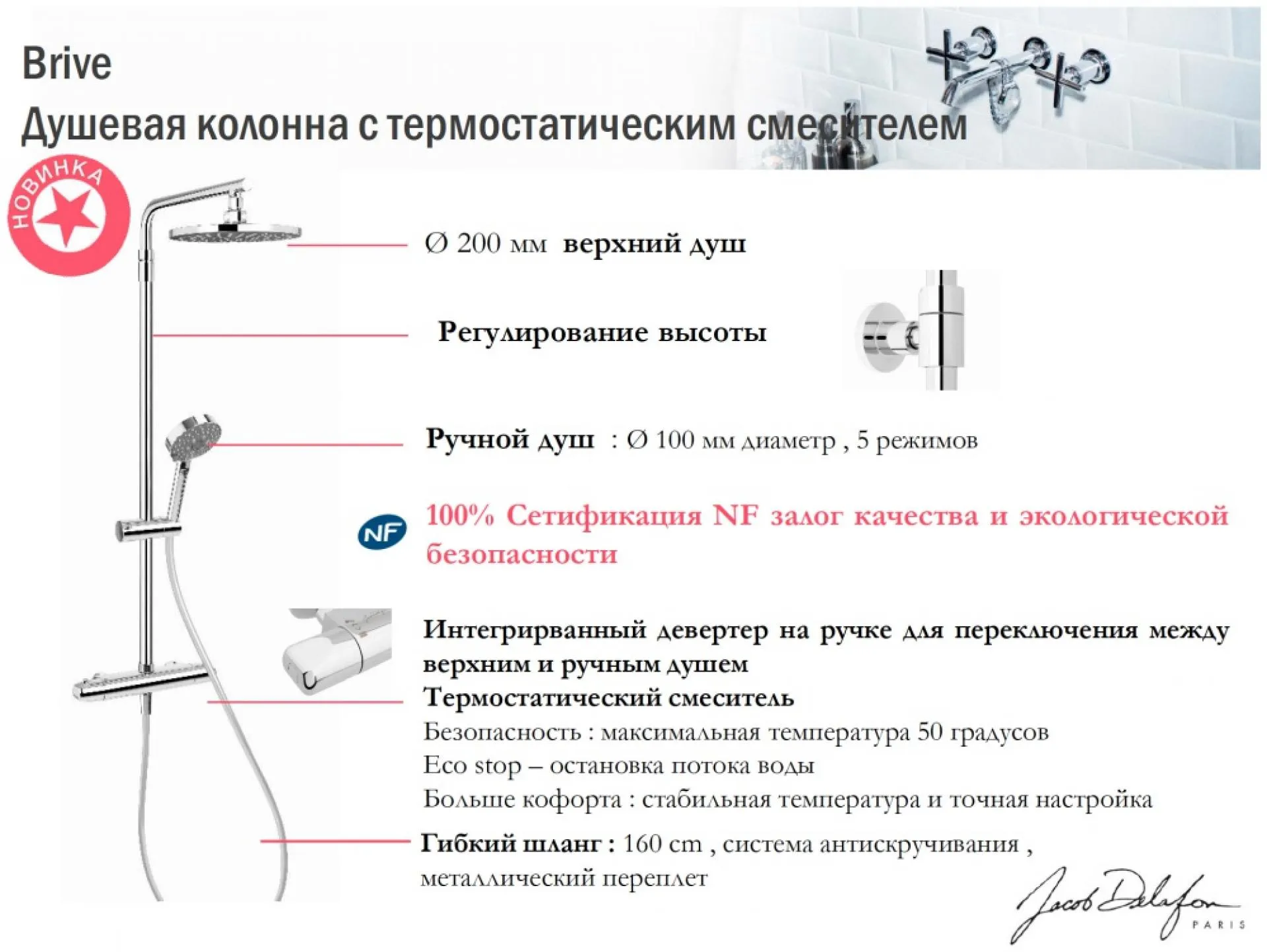 Brive
Душевая колонна с термостатическим смесителем

НОВИНКА

Ø 200 мм верхний душ

Регулирование высоты

Ручной душ : Ø 100 мм диаметр , 5 режимов

NF

100% Сетификация NF залог качества и экологической безопасности

Интегрирванный девертер на ручке для переключения между верхним и ручным душем
Термостатический смеситель
Безопасность : максимальная температура 50 градусов
Eco stop – остановка потока воды
Больше кофорта : стабильная температура и точная настройка

Гибкий шланг : 160 cm , система антискручивания , металлический переплет

Jacob Delafon
PARIS