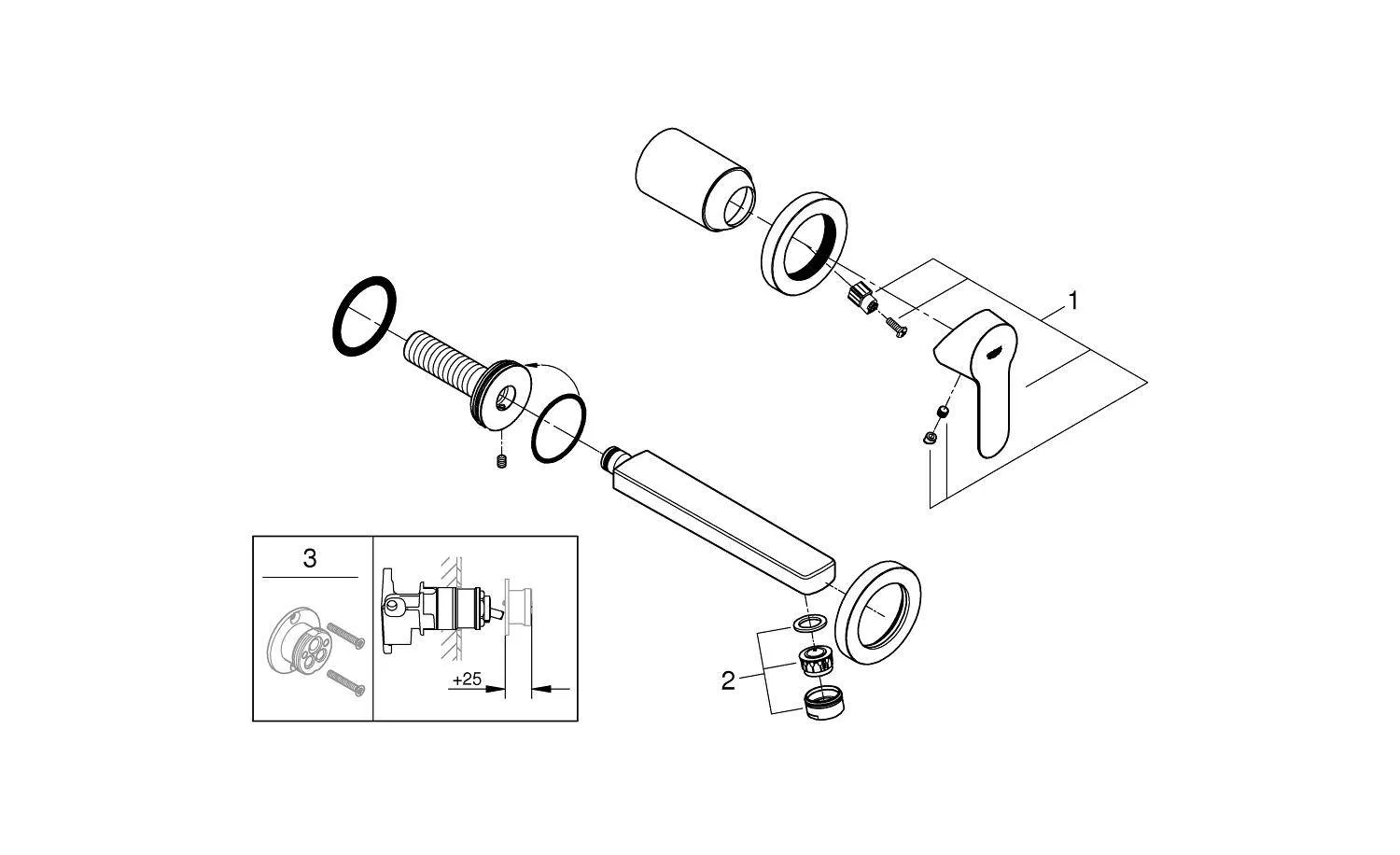 1

3

+25

2