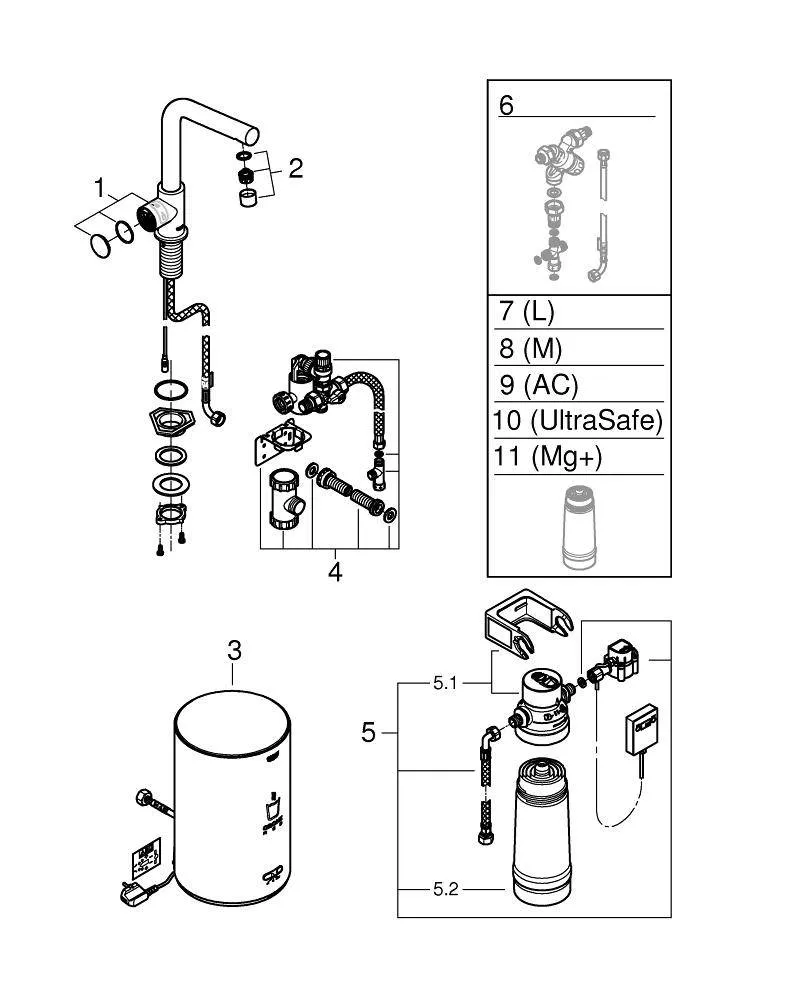 1
2
6
7 (L)
8 (M)
9 (AC)
10 (UltraSafe)
11 (Mg+)
4
3
5
5.1
5.2