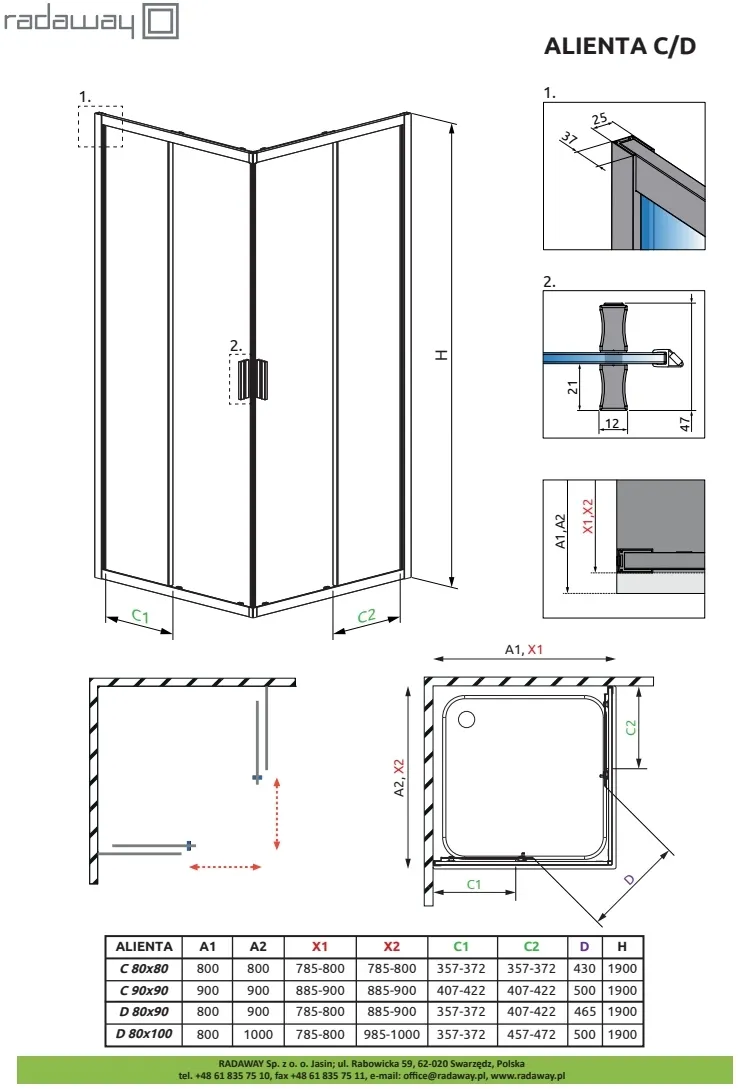 radaway

ALIENTA C/D

1.

2.

H

C1

C2

1.

25

37

2.

21

12

47

A1, A2

X1, X2

A1, X1

A2, X2

C2

C1

D

| ALIENTA | A1 | A2 | X1 | X2 | C1 | C2 | D | H |
|---|---|---|---|---|---|---|---|---|
| C 80x80 | 800 | 800 | 785-800 | 785-800 | 357-372 | 357-372 | 430 | 1900 |
| C 90x90 | 900 | 900 | 885-900 | 885-900 | 407-422 | 407-422 | 500 | 1900 |
| D 80x90 | 800 | 900 | 785-800 | 885-900 | 357-372 | 407-422 | 465 | 1900 |
| D 80x100 | 800 | 1000 | 785-800 | 985-1000 | 357-372 | 457-472 | 500 | 1900 |

RADAWAY Sp. z o. o. Jasin; ul. Rabowicka 59, 62-020 Swarzędz, Polska
tel. +48 61 835 75 10, fax +48 61 835 75 11, e-mail: office@radaway.pl, www.radaway.pl