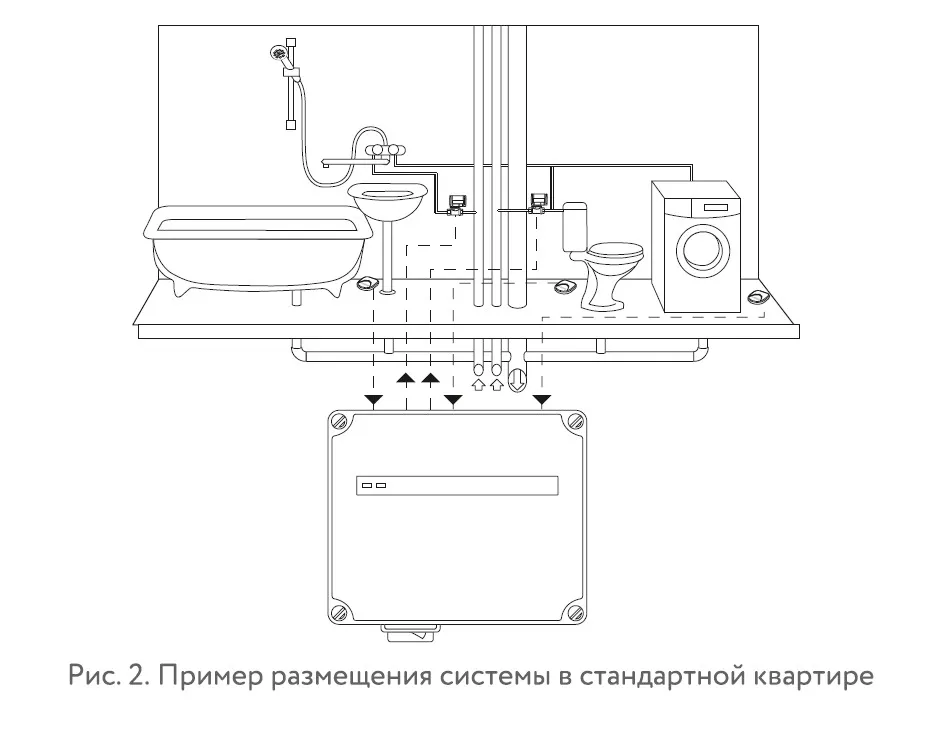 Рис. 2. Пример размещения системы в стандартной квартире