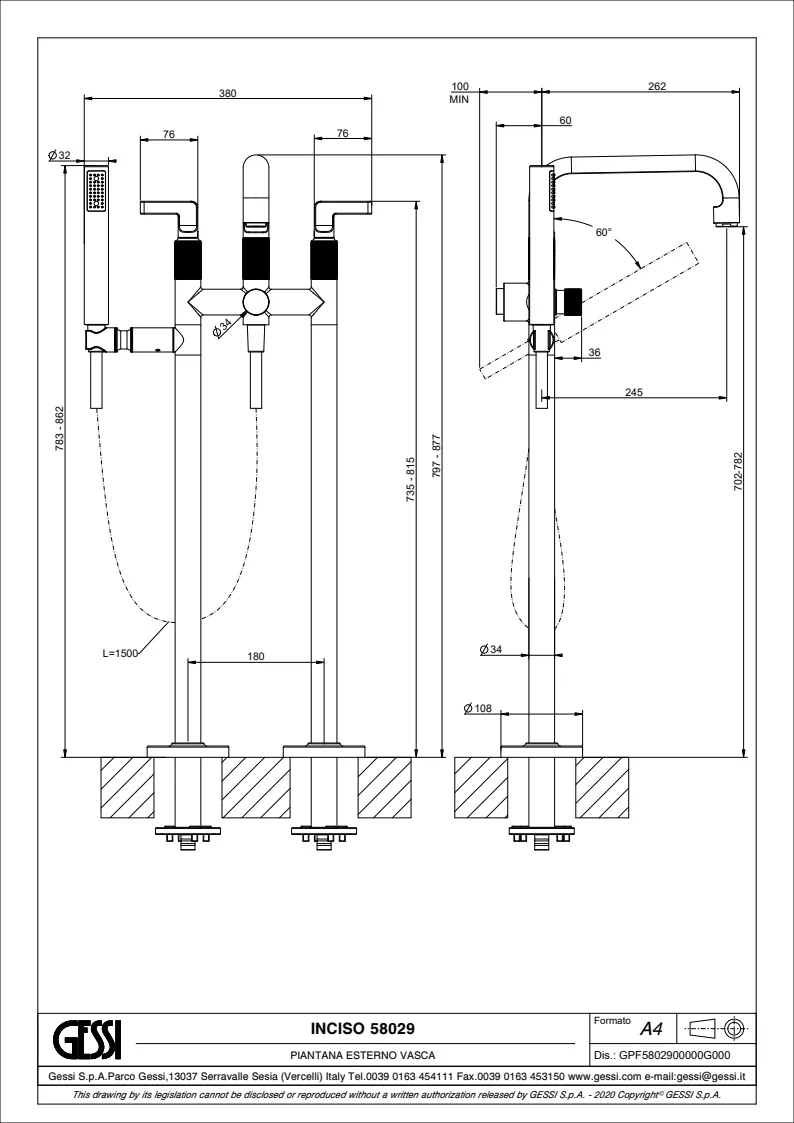 380

76

76

Ø32

Ø34

783 - 862

735 - 815

797 - 877

L=1500

180

100
MIN

262

60

60°

36

245

702-782

Ø34

Ø108

GESSI

INCISO 58029

PIANTANA ESTERNO VASCA

Formato A4

Dis.: GPF5802900000G000

Gessi S.p.A.Parco Gessi,13037 Serravalle Sesia (Vercelli) Italy Tel.0039 0163 454111 Fax.0039 0163 453150 www.gessi.com e-mail:gessi@gessi.it

This drawing by its legislation cannot be disclosed or reproduced without a written authorization released by GESSI S.p.A. - 2020 Copyright© GESSI S.p.A.