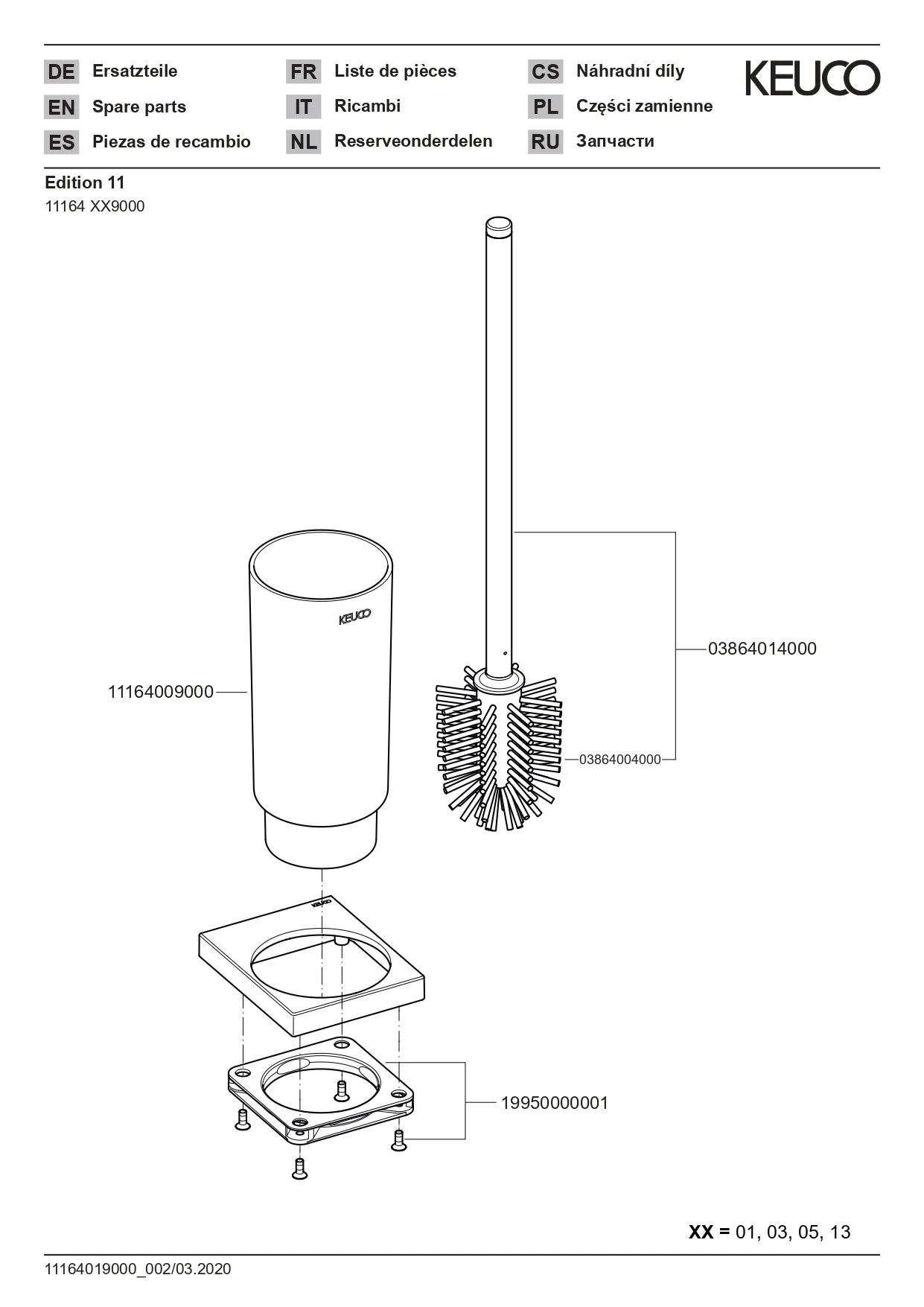 DE Ersatzteile
EN Spare parts
ES Piezas de recambio

FR Liste de pièces
IT Ricambi
NL Reserveonderdelen

CS Náhradní díly
PL Części zamienne
RU Запчасти

KEUCO

Edition 11
11164 XX9000

KEUCO

11164009000

03864014000

03864004000

KEUCO

19950000001

XX = 01, 03, 05, 13

11164019000_002/03.2020