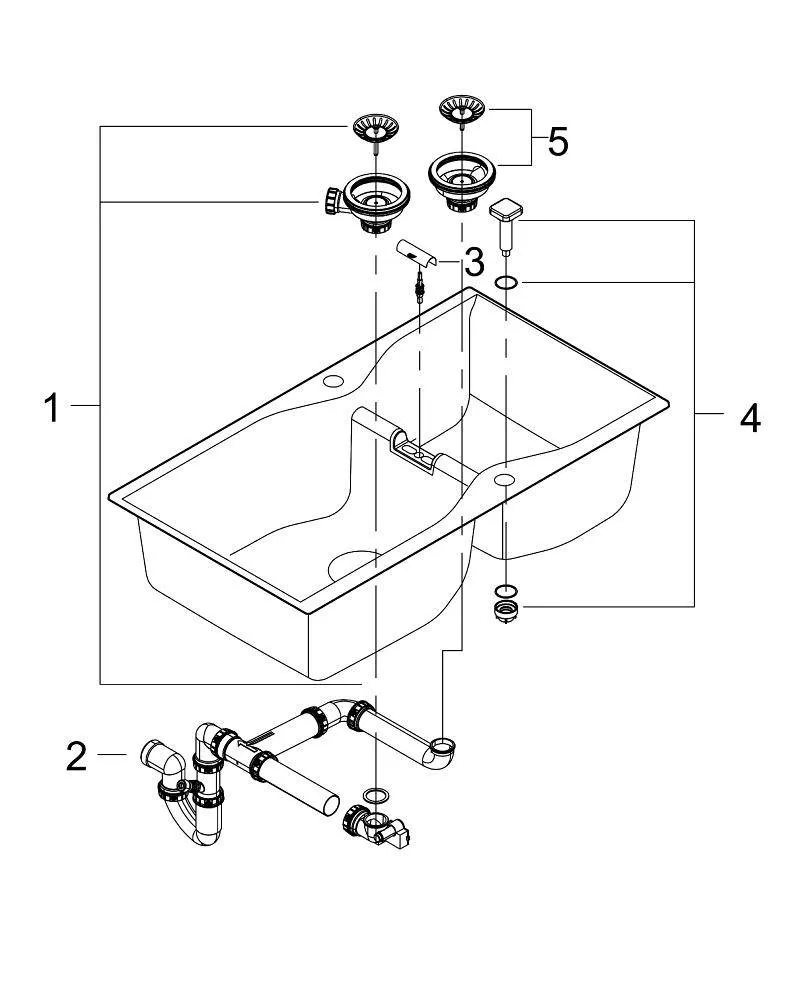 5
3
1
4
2