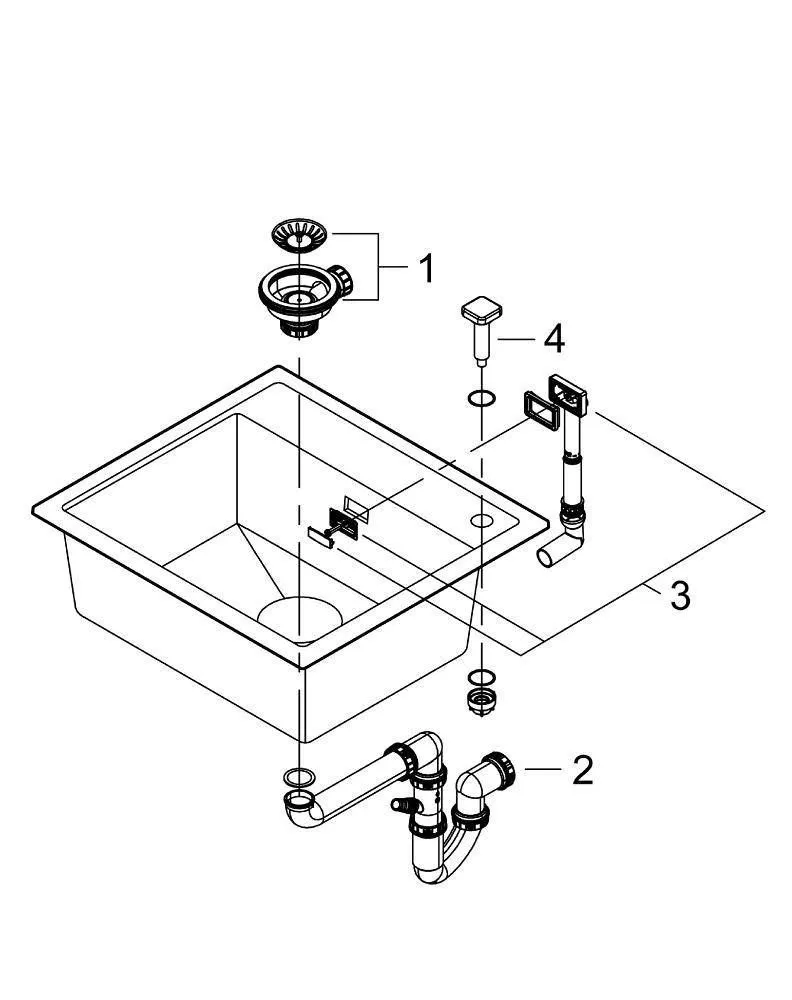 1

4

3

2