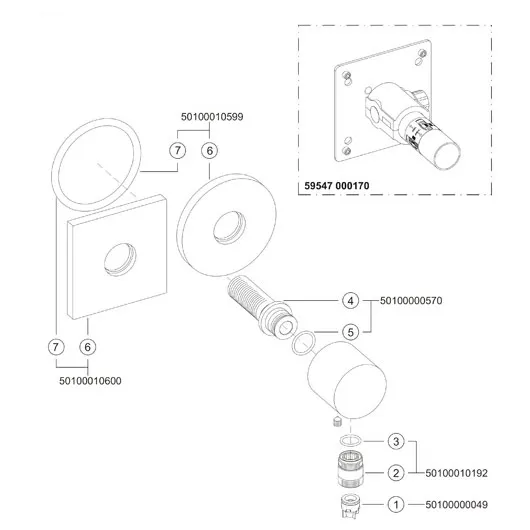 59547 000170

50100010599

7

6

4

50100000570

5

7

6

50100010600

3

2

50100010192

1

50100000049