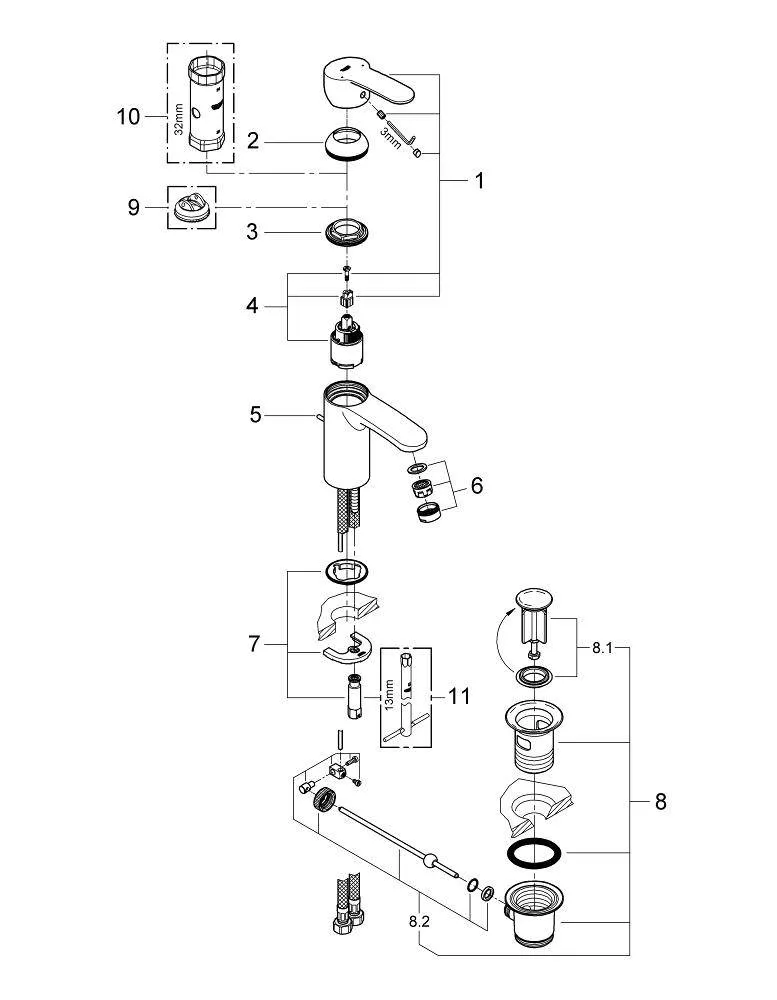 10
32mm
2
3mm
1
9
3
4
5
6
7
13mm
11
8.1
8
8.2