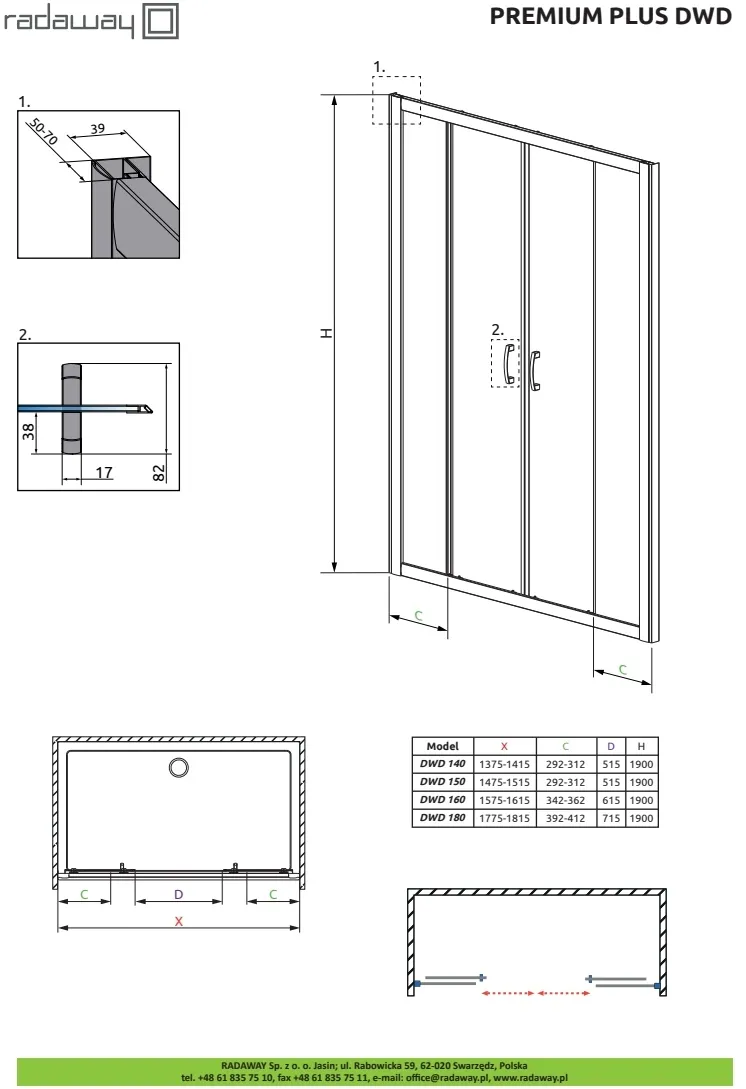 radaway

PREMIUM PLUS DWD

1.

50-70

39

2.

38

17

82

1.

H

2.

C

C

C

D

C

X

| Model | X | C | D | H |
|---|---|---|---|---|
| DWD 140 | 1375-1415 | 292-312 | 515 | 1900 |
| DWD 150 | 1475-1515 | 292-312 | 515 | 1900 |
| DWD 160 | 1575-1615 | 342-362 | 615 | 1900 |
| DWD 180 | 1775-1815 | 392-412 | 715 | 1900 |

RADAWAY Sp. z o. o. Jasin; ul. Rabowicka 59, 62-020 Swarzędz, Polska
tel. +48 61 835 75 10, fax +48 61 835 75 11, e-mail: office@radaway.pl, www.radaway.pl