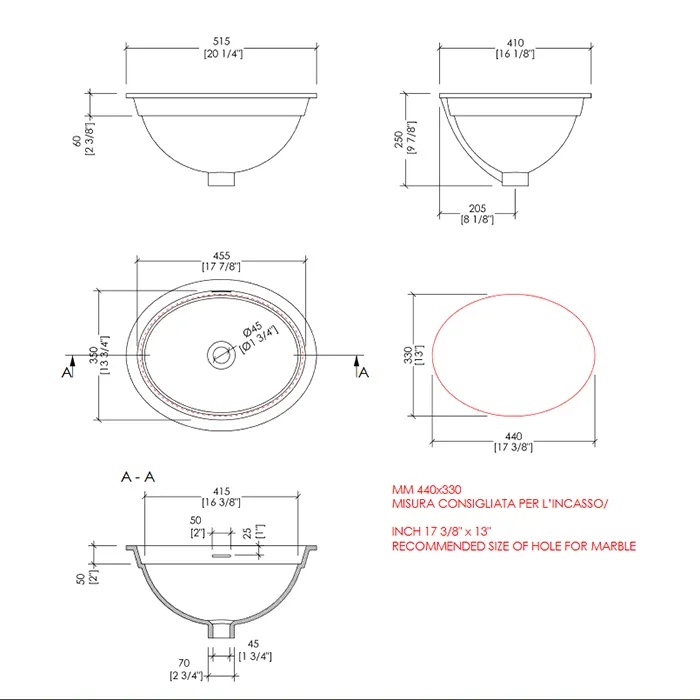 515
[20 1/4"]

60
[2 3/8"]

410
[16 1/8"]

250
[9 7/8"]

205
[8 1/8"]

455
[17 7/8"]

350
[13 3/4"]

Ø45
[Ø1 3/4"]

A

A

330
[13"]

440
[17 3/8"]

A - A

415
[16 3/8"]

50
[2"]

25
[1"]

50
[2"]

45
[1 3/4"]

70
[2 3/4"]

MM 440x330
MISURA CONSIGLIATA PER L'INCASSO/

INCH 17 3/8" x 13"
RECOMMENDED SIZE OF HOLE FOR MARBLE