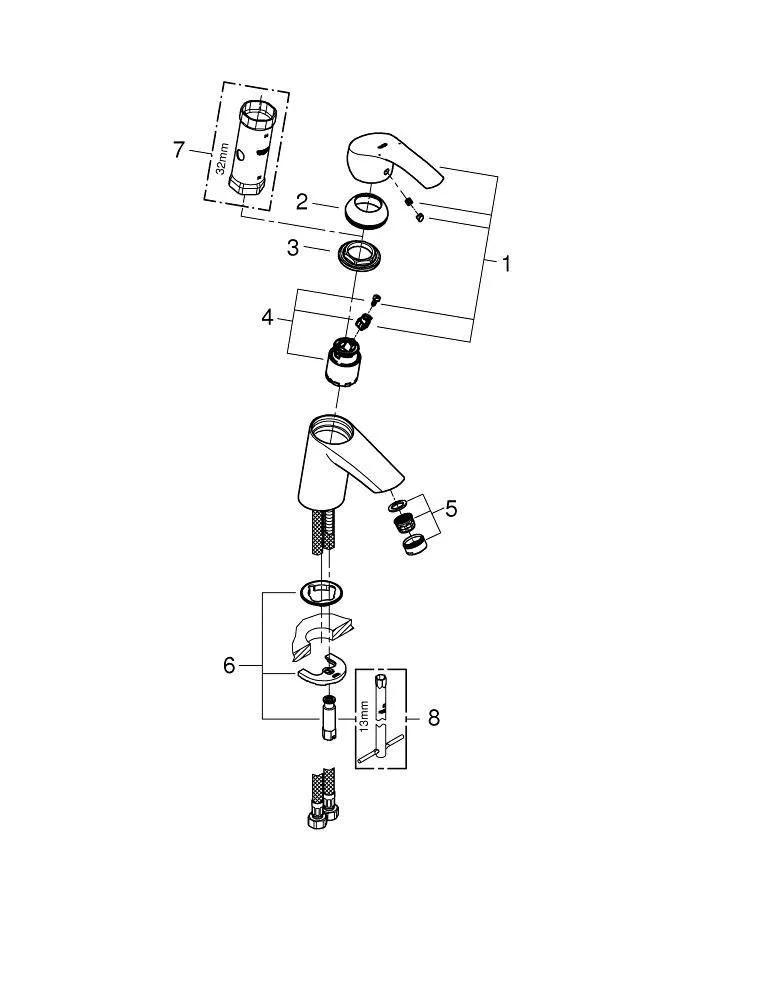 7
32mm
2
3
1
4
5
6
13mm
8