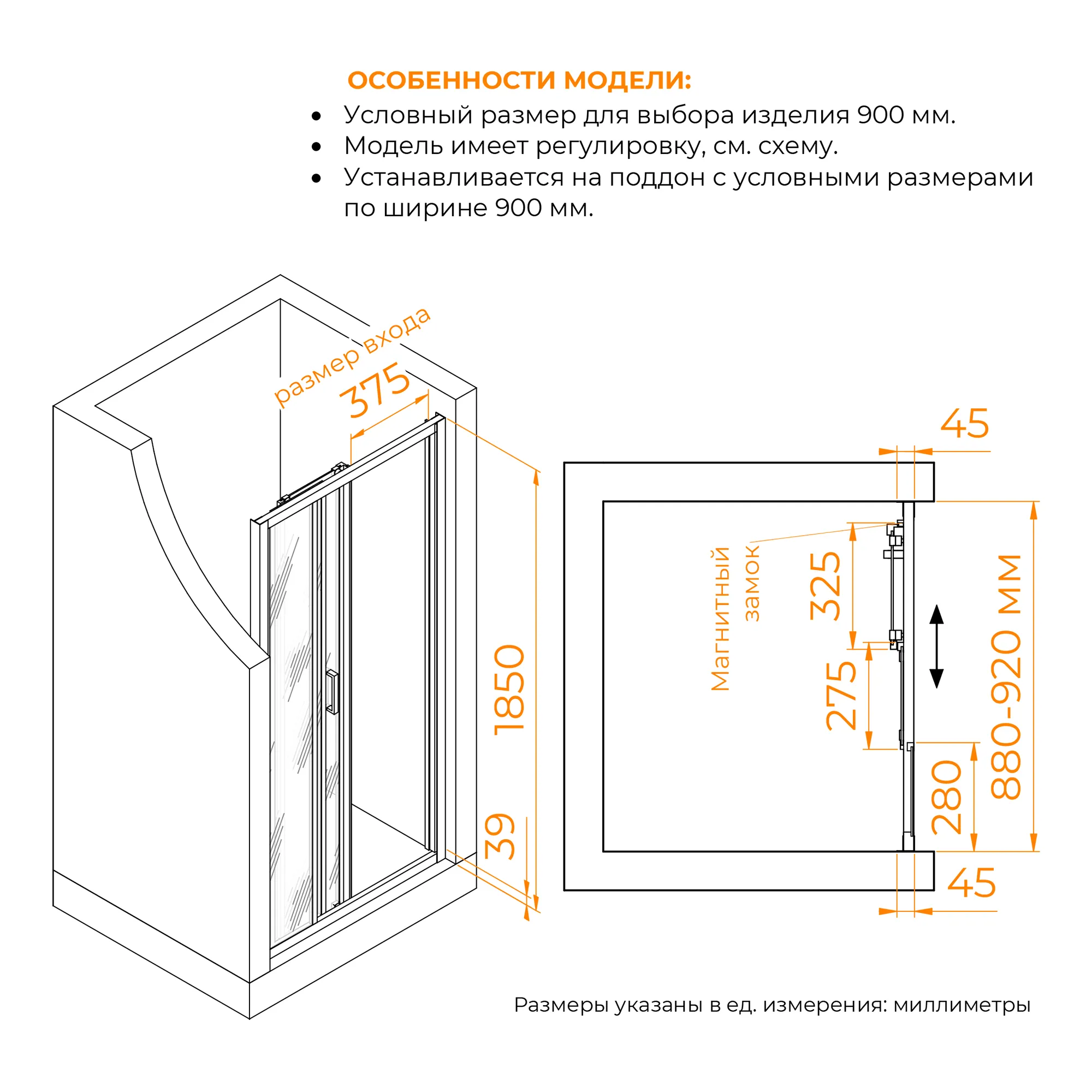 ОСОБЕННОСТИ МОДЕЛИ:

• Условный размер для выбора изделия 900 мм.
• Модель имеет регулировку, см. схему.
• Устанавливается на поддон с условными размерами по ширине 900 мм.

размер входа
375
1850
39

45
Магнитный замок
325
275
280
880-920 мм
45

Размеры указаны в ед. измерения: миллиметры