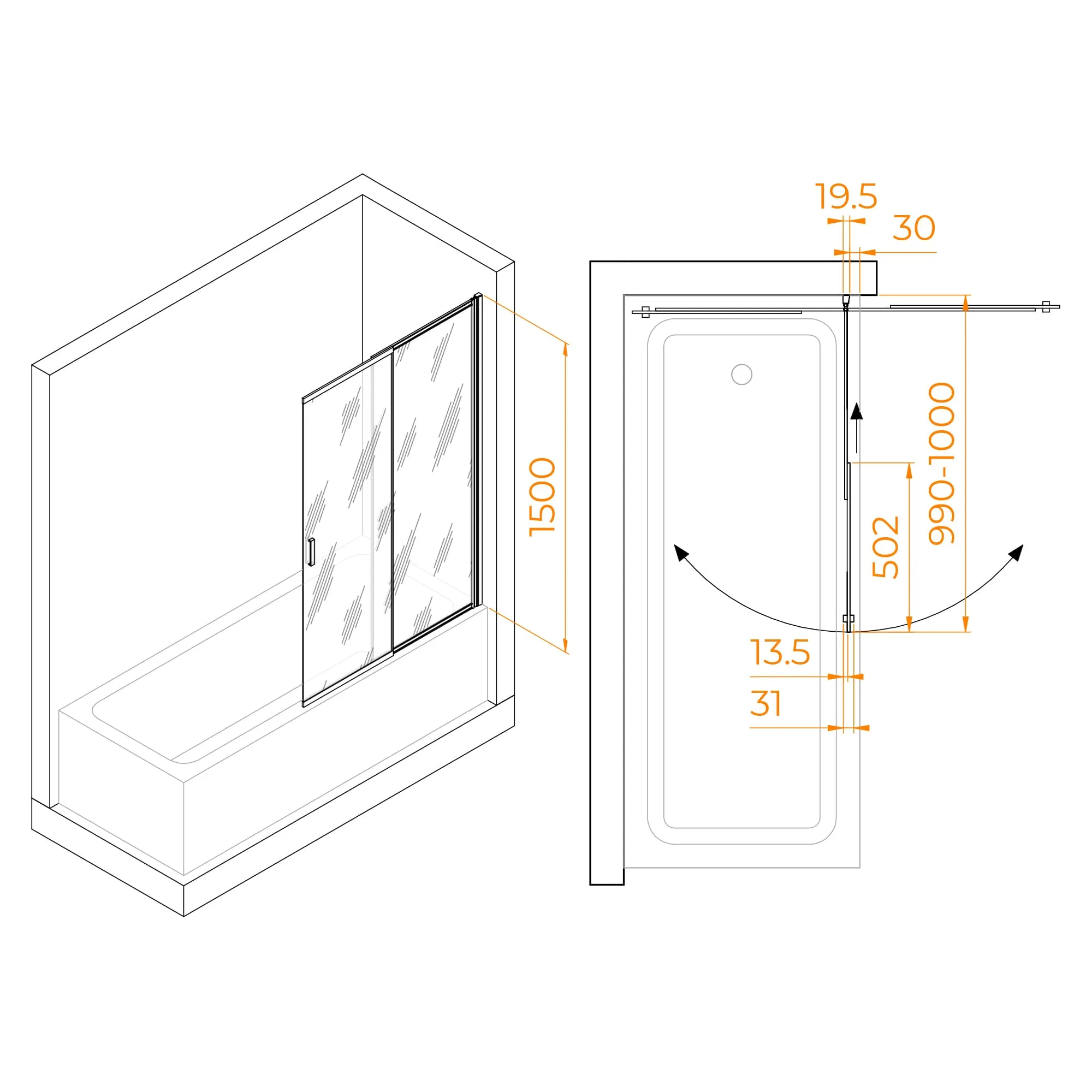 1500

19.5

30

990-1000

502

13.5

31