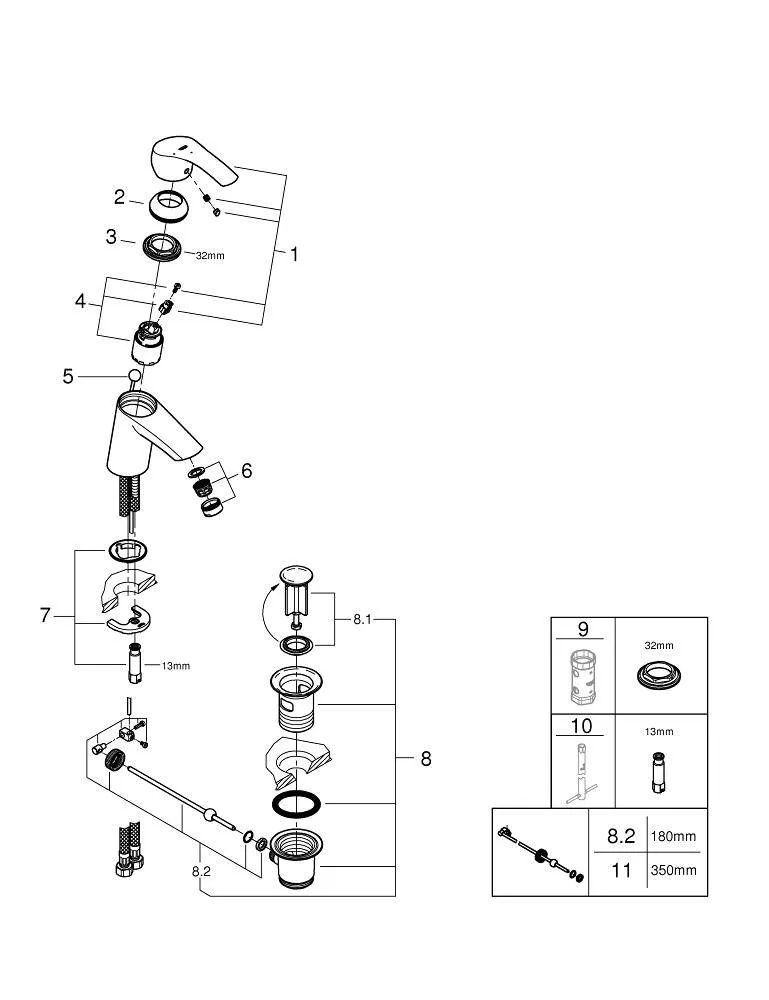 2
3
32mm
1
4
5
6
7
13mm
8.1
8
8.2

| 9 | 32mm |
|---|---|
| 10 | 13mm |

|  | 8.2 | 180mm |
|---|---|---|
|  | 11 | 350mm |